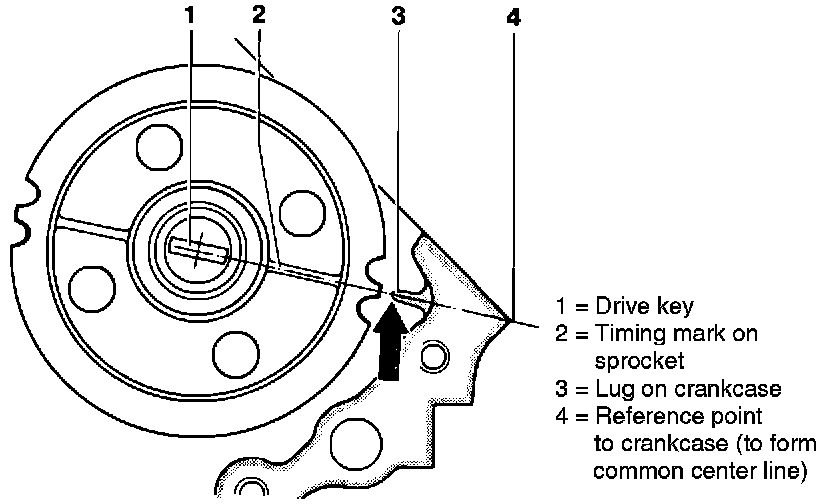 1 2 3 4

1 = Drive key
2 = Timing mark on sprocket
3 = Lug on crankcase
4 = Reference point to crankcase (to form common center line)