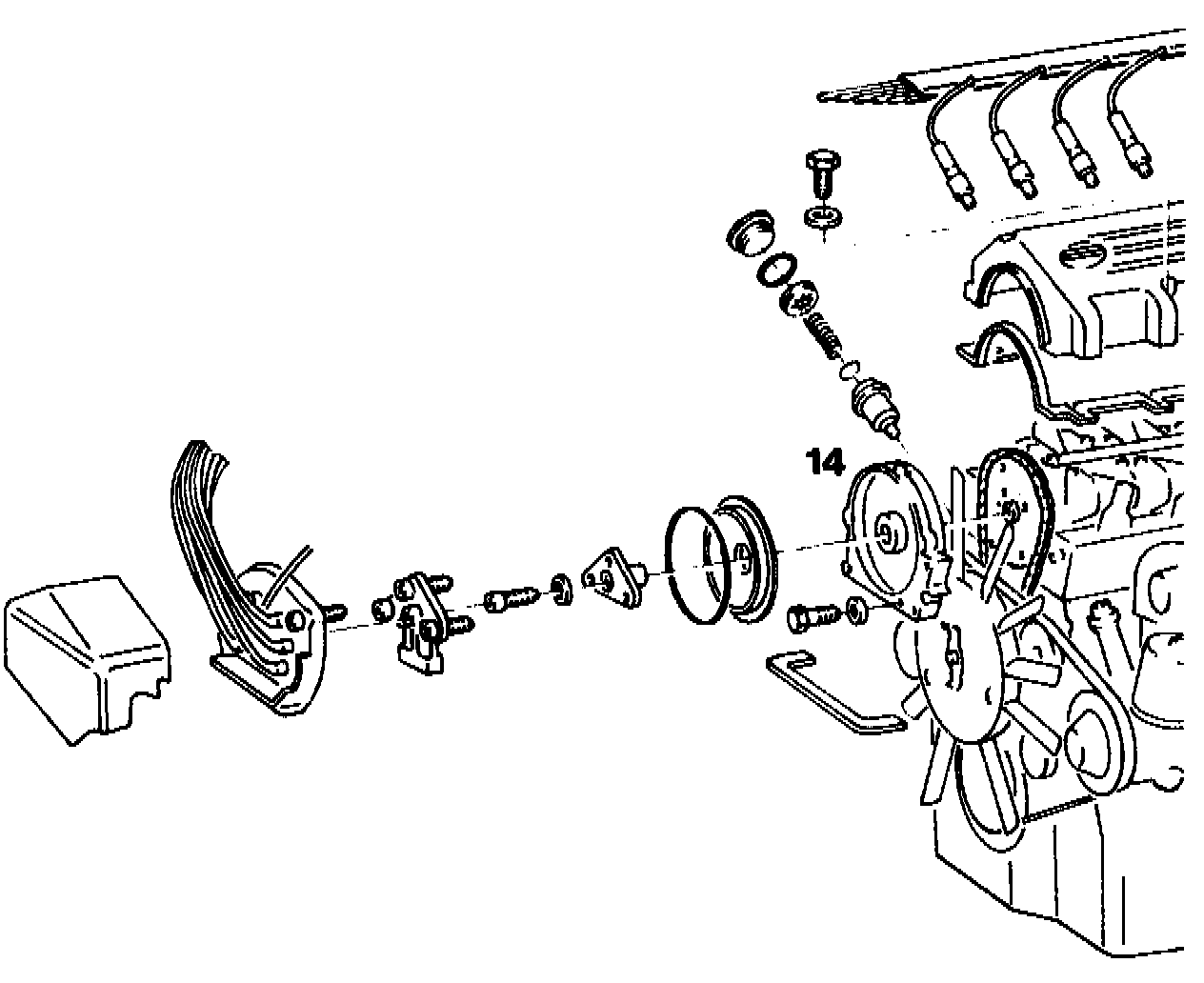 14