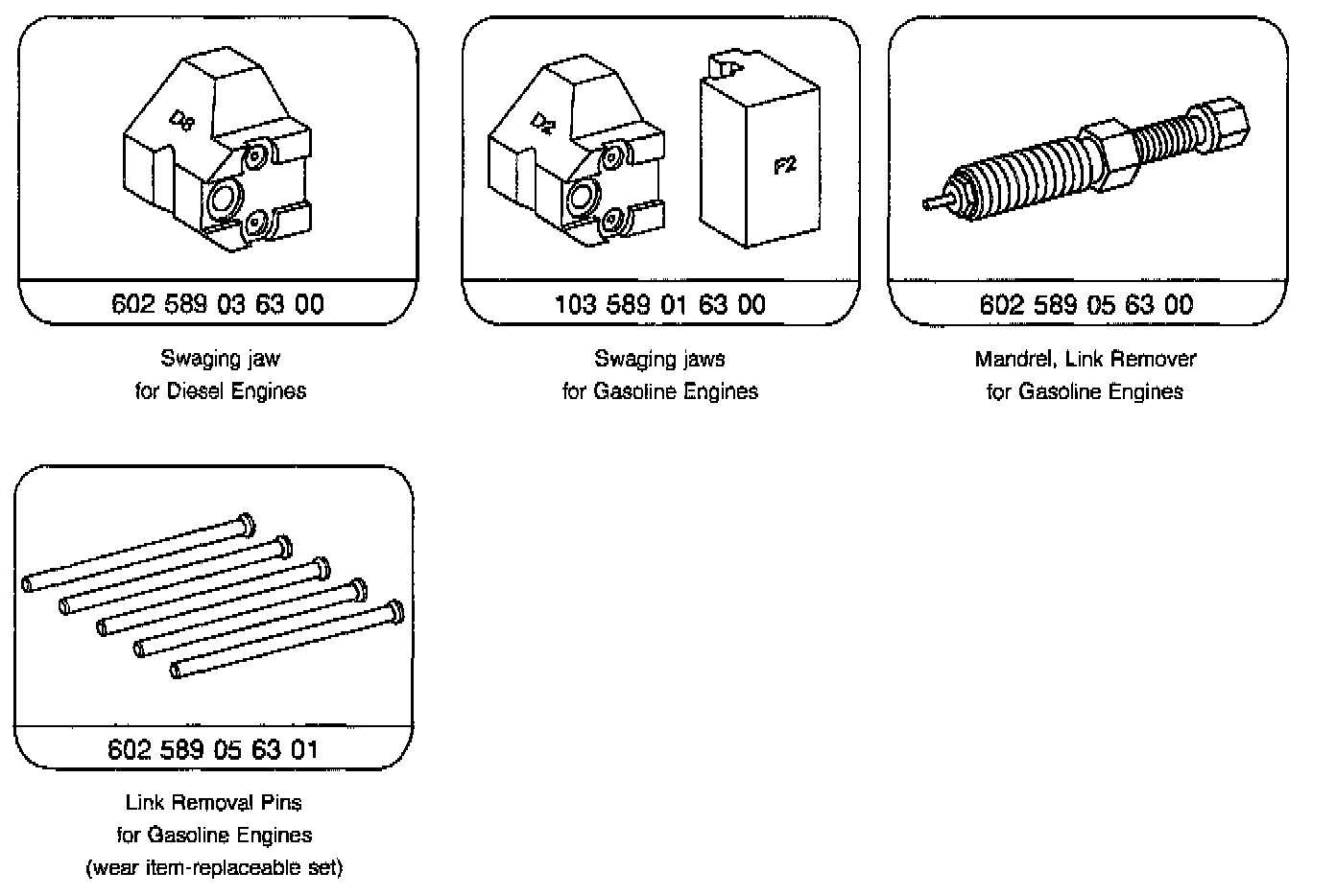 D8

602 589 03 63 00

Swaging jaw
for Diesel Engines

D2

F2

103 589 01 63 00

Swaging jaws
for Gasoline Engines

602 589 05 63 00

Mandrel, Link Remover
for Gasoline Engines

602 589 05 63 01

Link Removal Pins
for Gasoline Engines
(wear item-replaceable set)