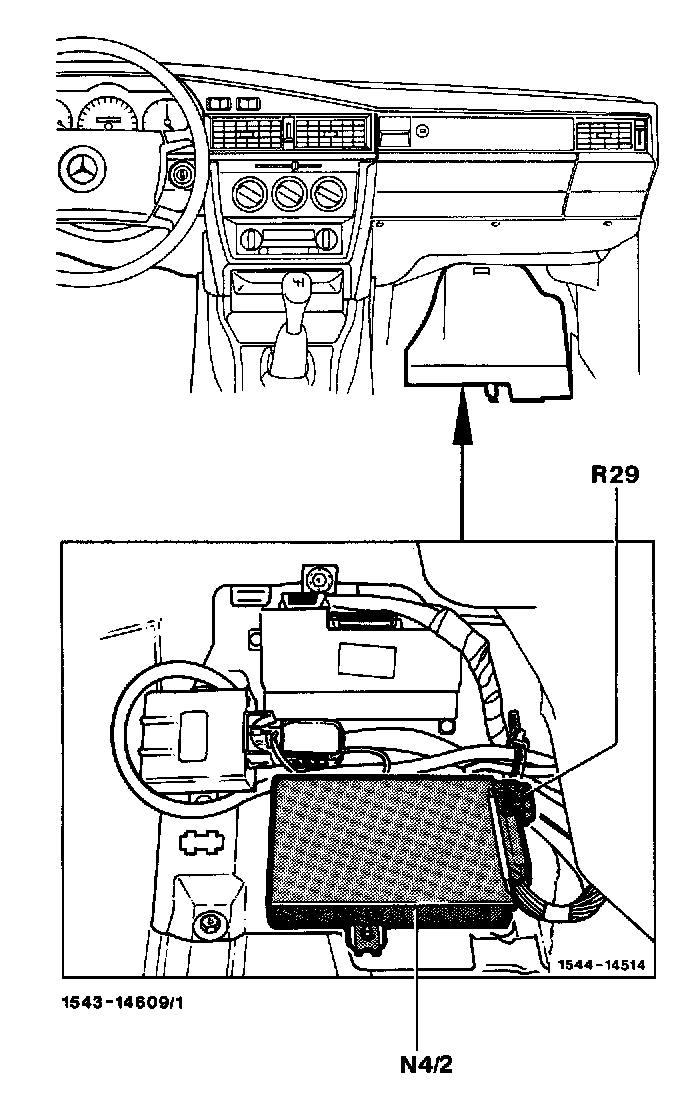 R29

1544-14514

1543-14609/1

N4/2