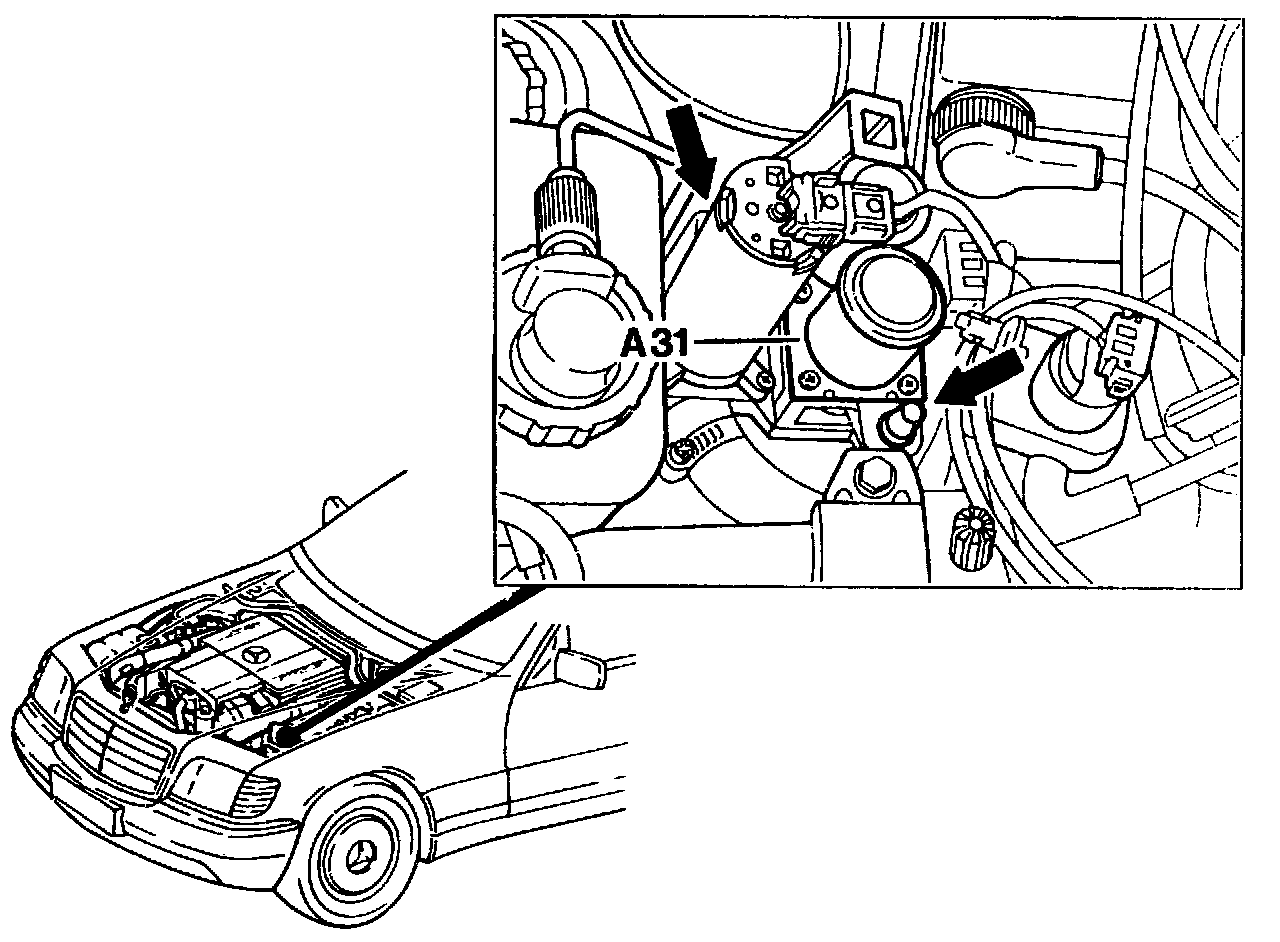 A31