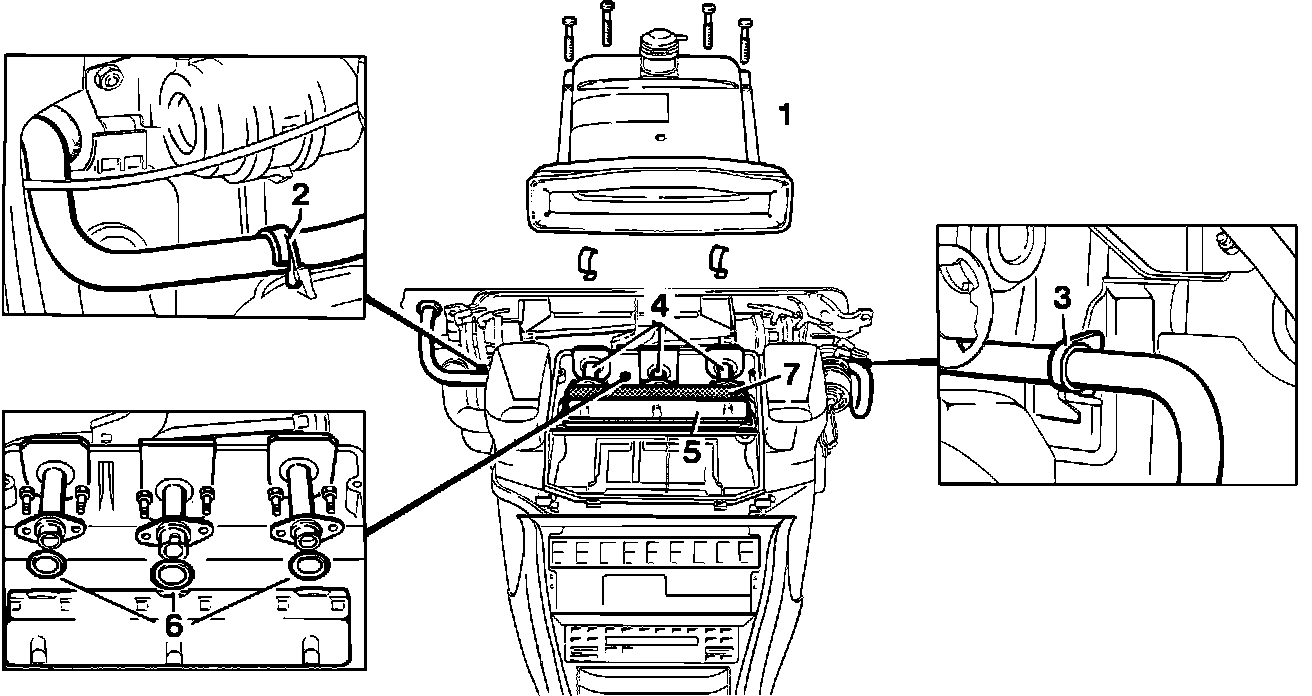 1
2
3
4
7
5
6