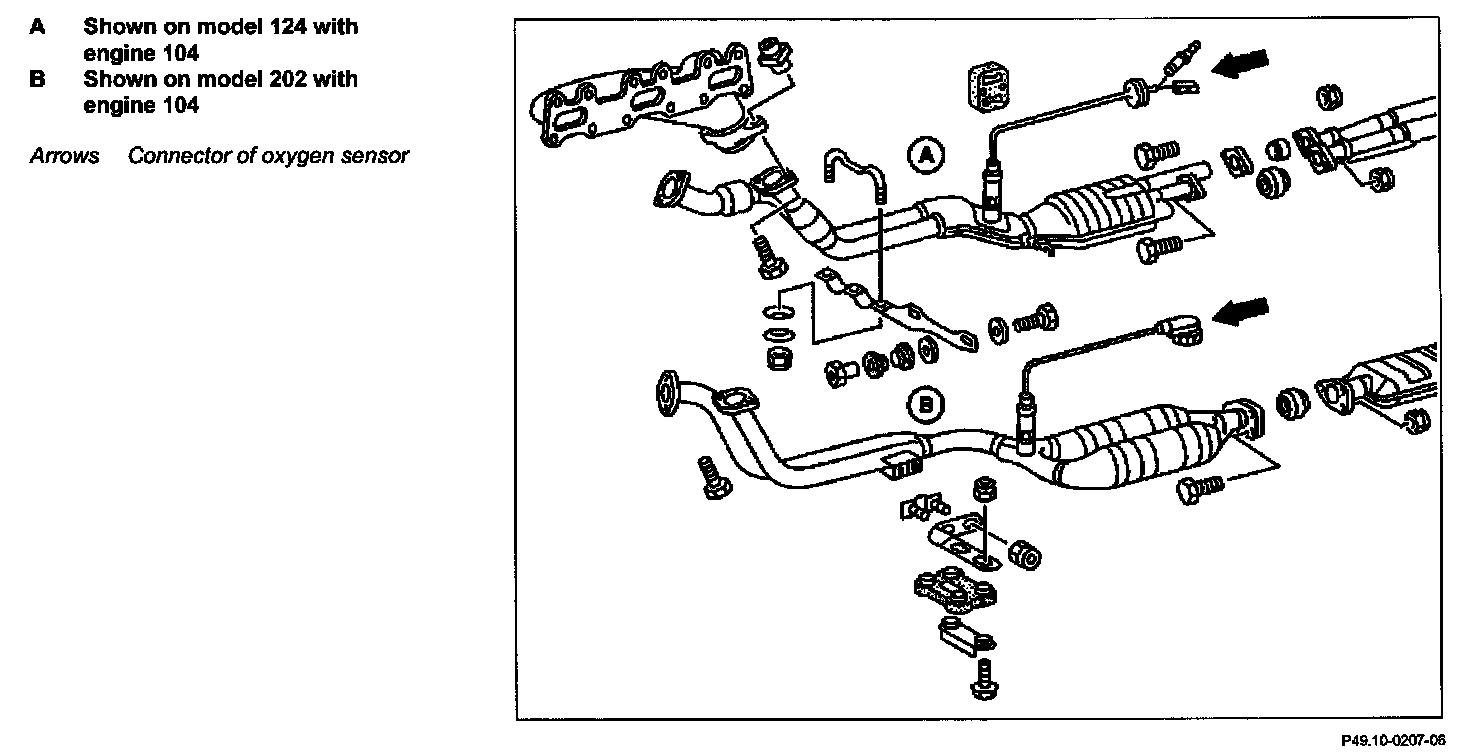 A Shown on model 124 with engine 104
B Shown on model 202 with engine 104

Arrows Connector of oxygen sensor

A

B

P49.10-0207-06