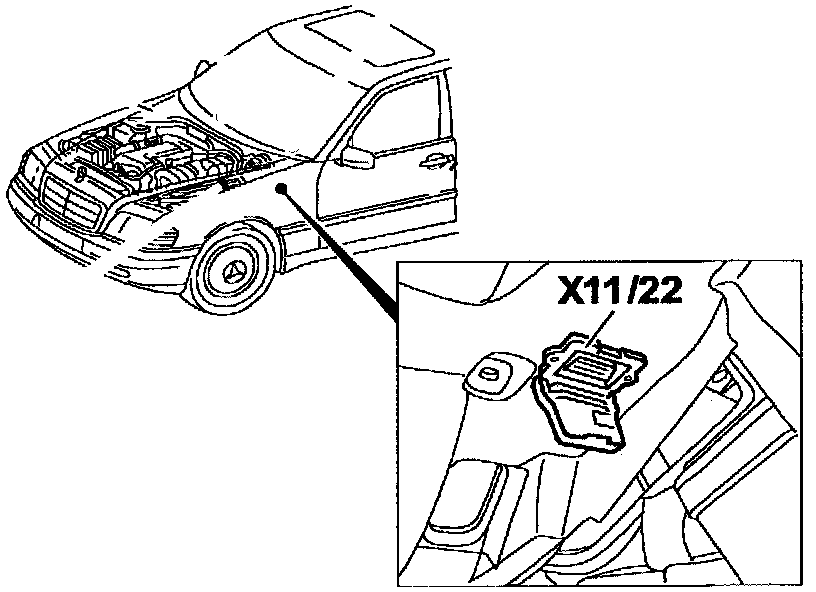 X11/22