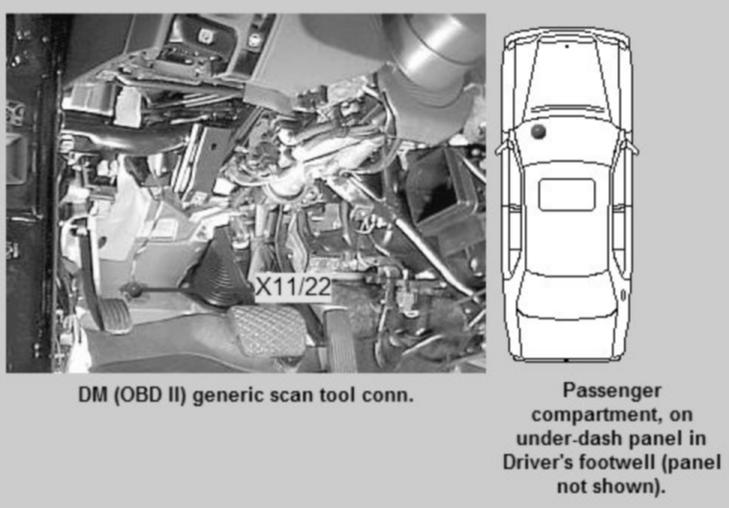 X11/22

DM (OBD II) generic scan tool conn.

Passenger compartment, on under-dash panel in Driver's footwell (panel not shown).