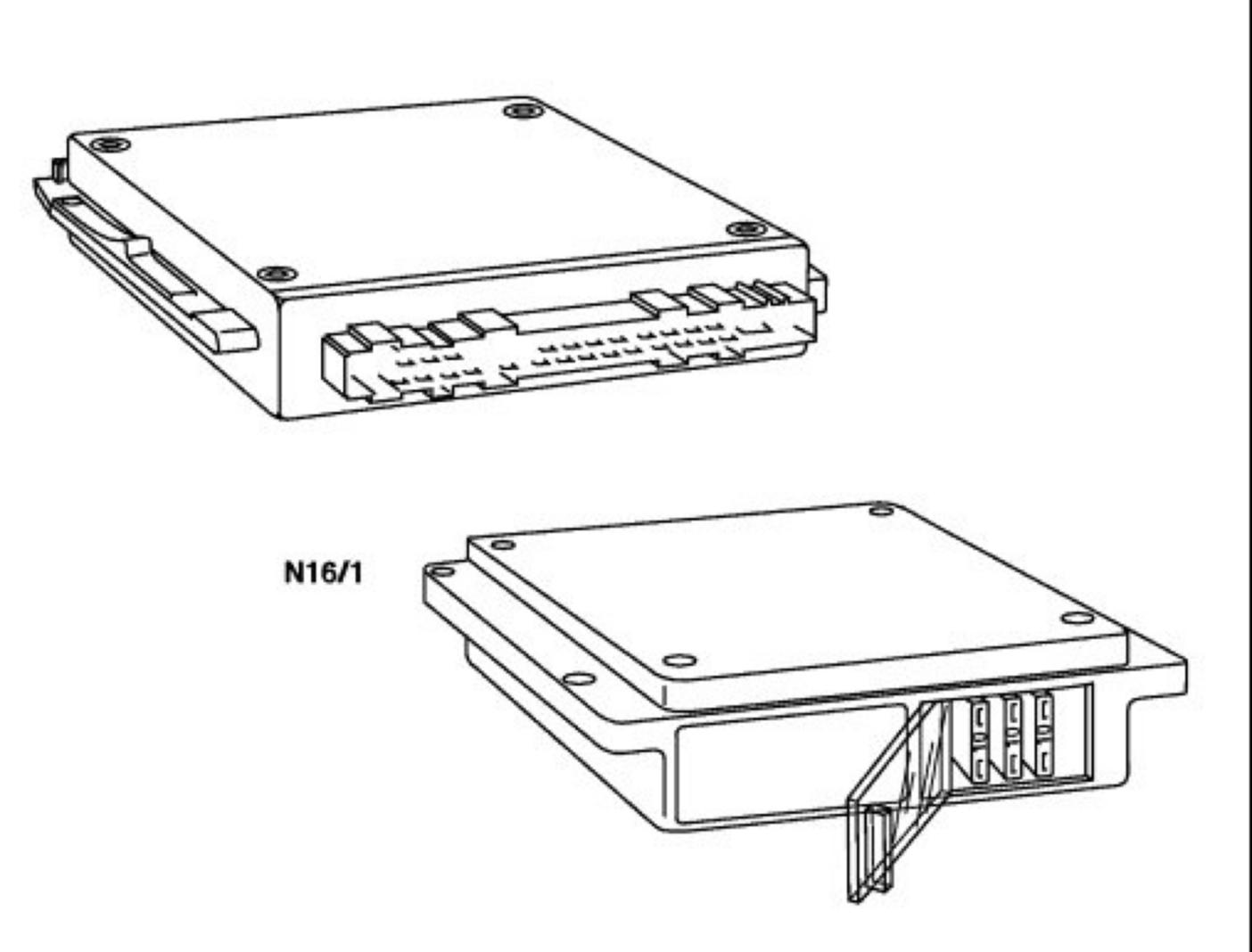 N16/1