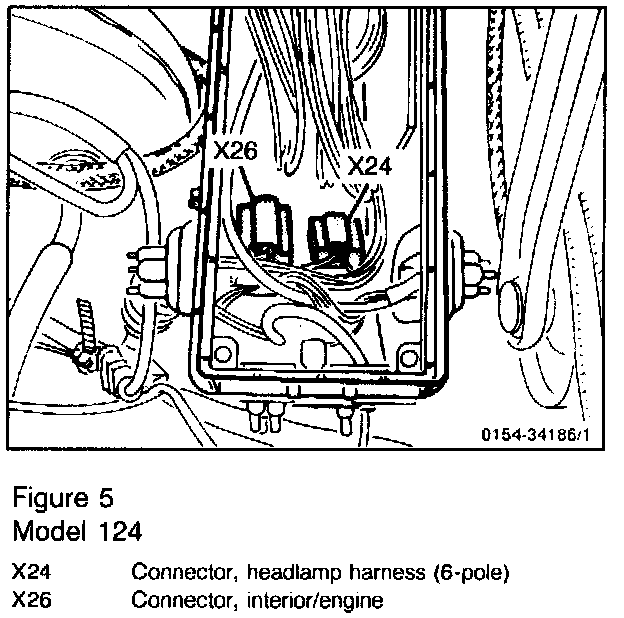 X26
X24
0154-34186/1

Figure 5
Model 124

X24 Connector, headlamp harness (6-pole)
X26 Connector, interior/engine