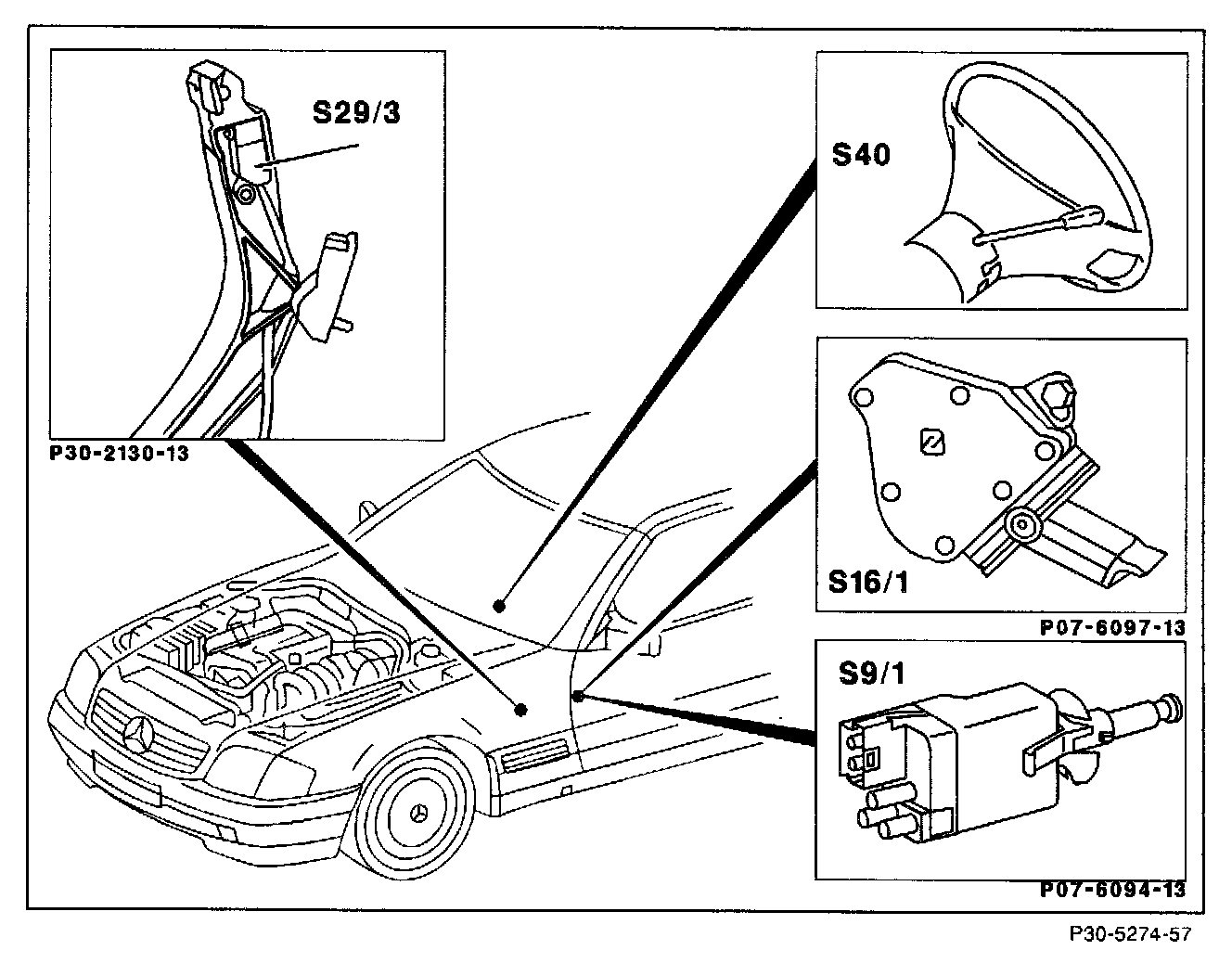 S29/3

P30-2130-13

S40

S16/1

P07-6097-13

S9/1

P07-6094-13

P30-5274-57