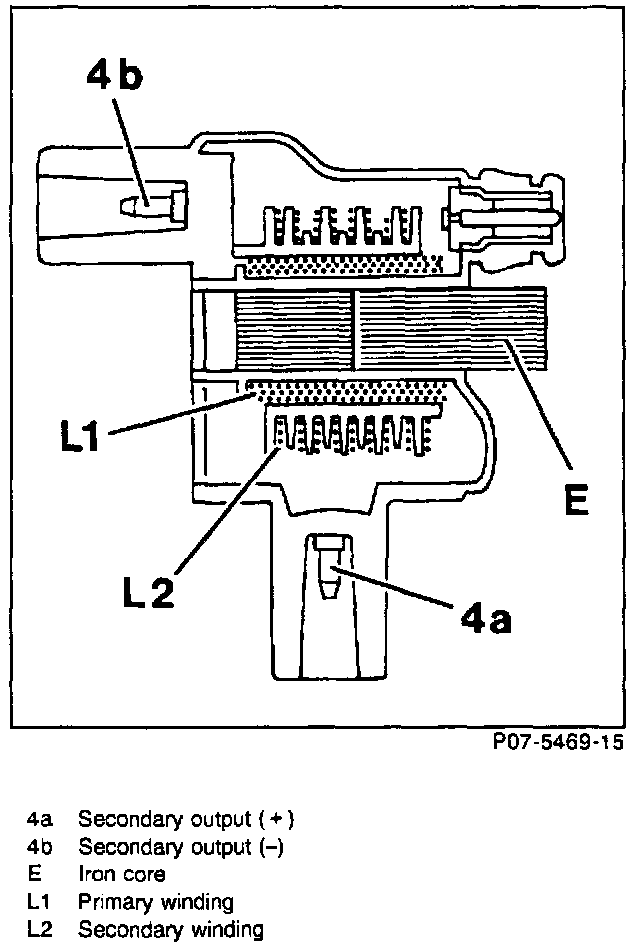 4b

L1

E

L2

4a

P07-5469-15

4a Secondary output (+)
4b Secondary output (–)
E Iron core
L1 Primary winding
L2 Secondary winding