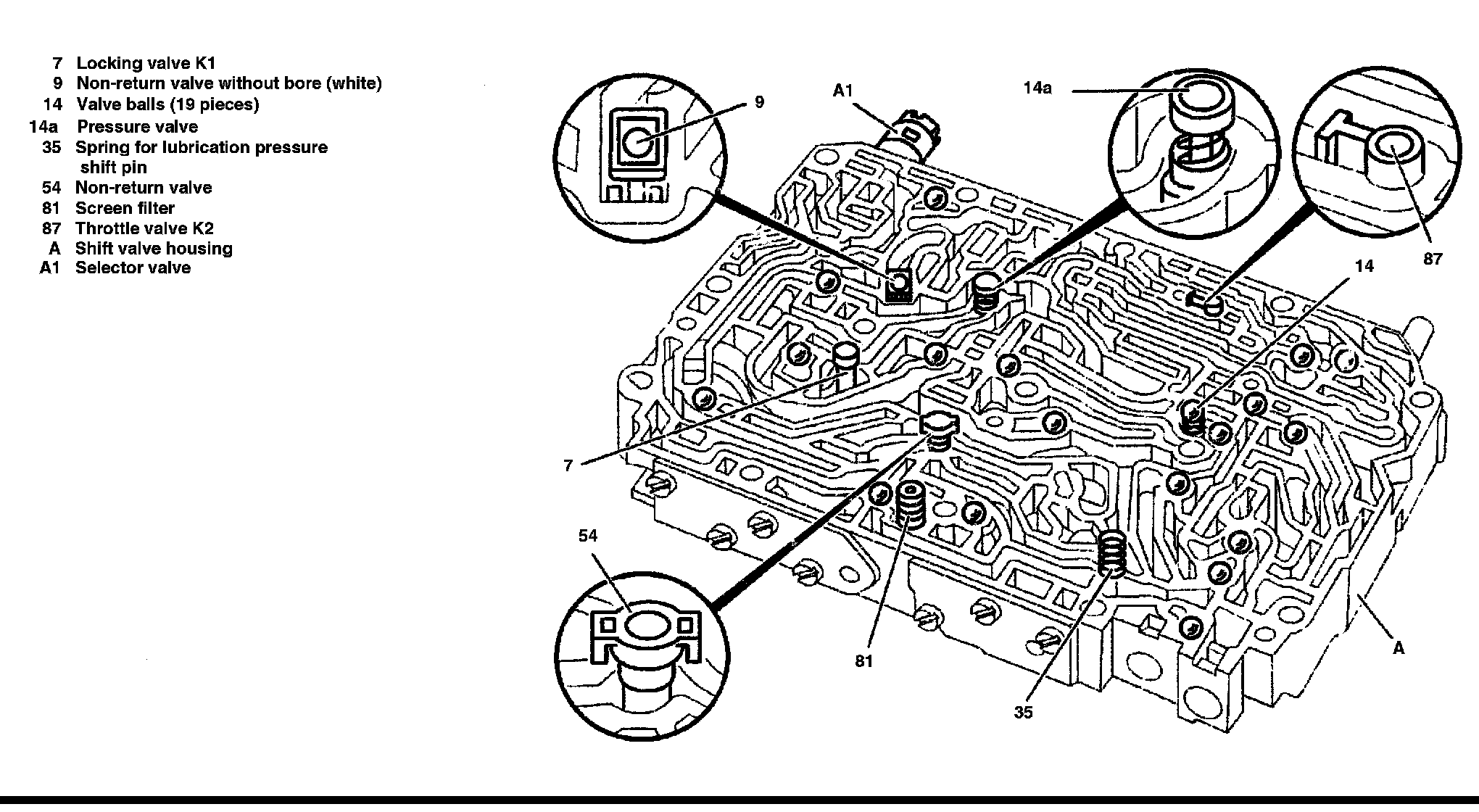 7 Locking valve K1
9 Non-return valve without bore (white)
14 Valve balls (19 pieces)
14a Pressure valve
35 Spring for lubrication pressure shift pin
54 Non-return valve
81 Screen filter
87 Throttle valve K2
A Shift valve housing
A1 Selector valve

9
A1
14a
87
14
7
54
81
35
A