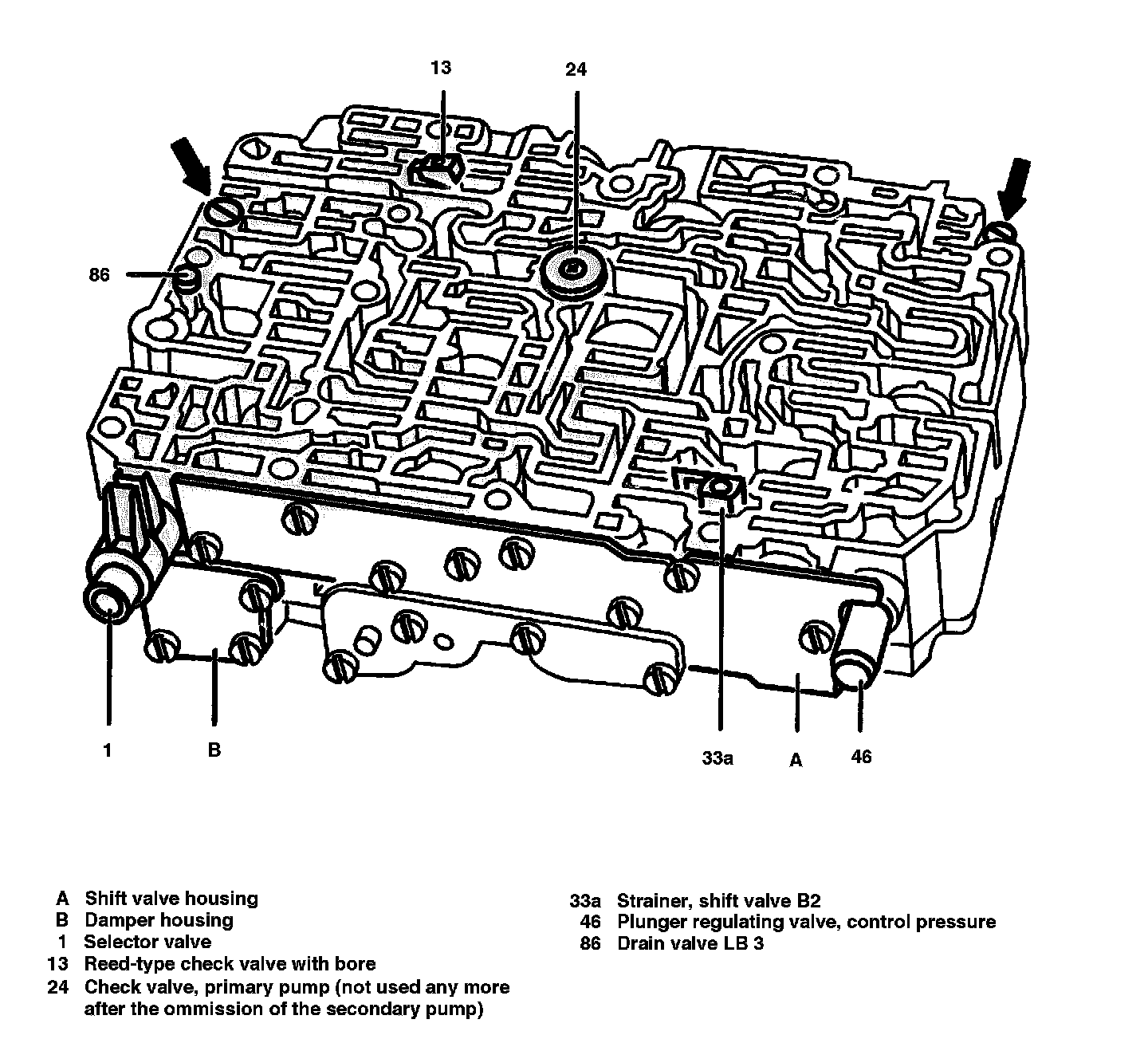 13

24

86

1

B

33a

A

46

A Shift valve housing
B Damper housing
1 Selector valve
13 Reed-type check valve with bore
24 Check valve, primary pump (not used any more after the ommission of the secondary pump)

33a Strainer, shift valve B2
46 Plunger regulating valve, control pressure
86 Drain valve LB 3