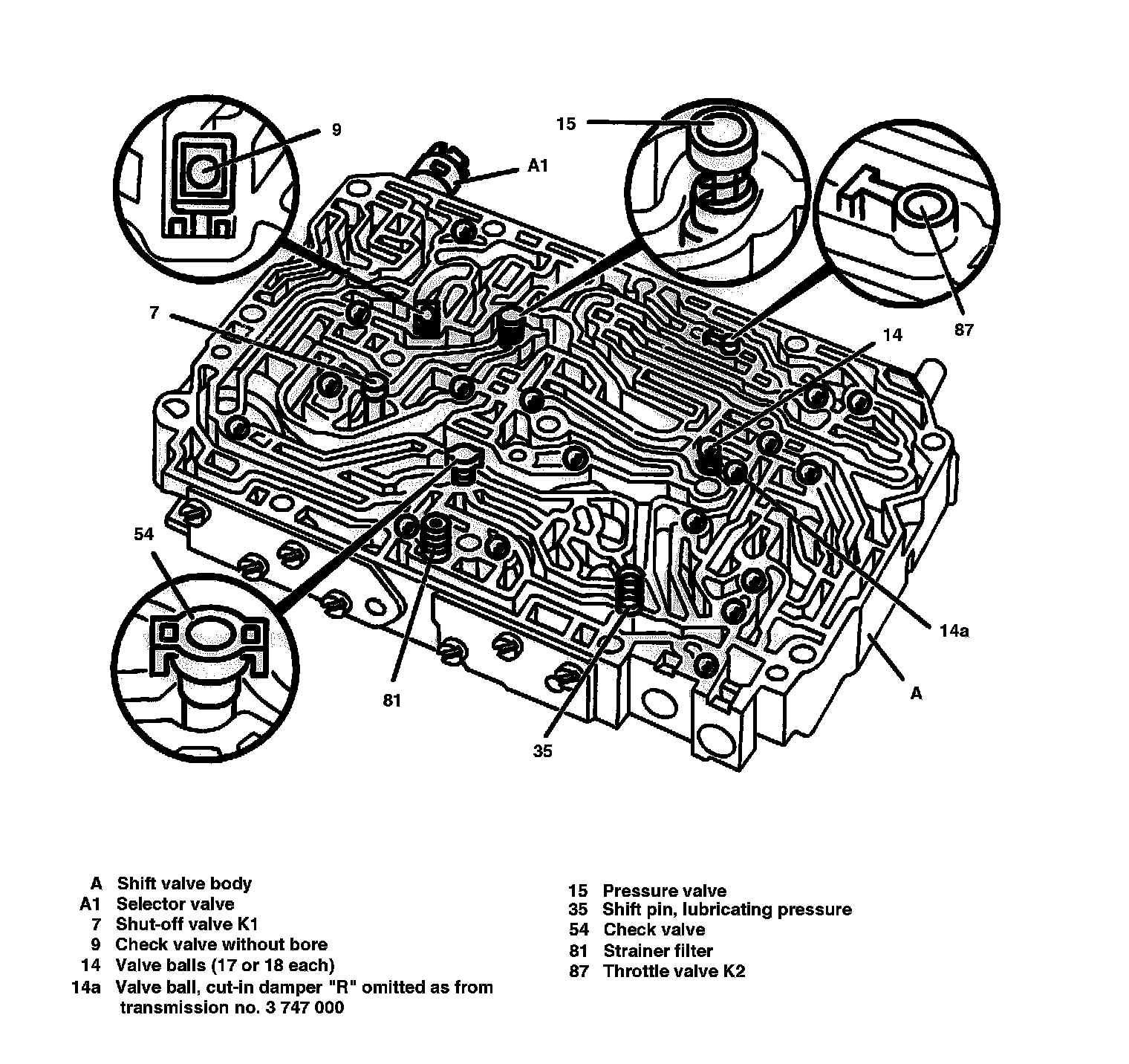 9
15
A1
87
7
14
54
14a
A
81
35

A Shift valve body
A1 Selector valve
7 Shut-off valve K1
9 Check valve without bore
14 Valve balls (17 or 18 each)
14a Valve ball, cut-in damper "R" omitted as from transmission no. 3 747 000

15 Pressure valve
35 Shift pin, lubricating pressure
54 Check valve
81 Strainer filter
87 Throttle valve K2