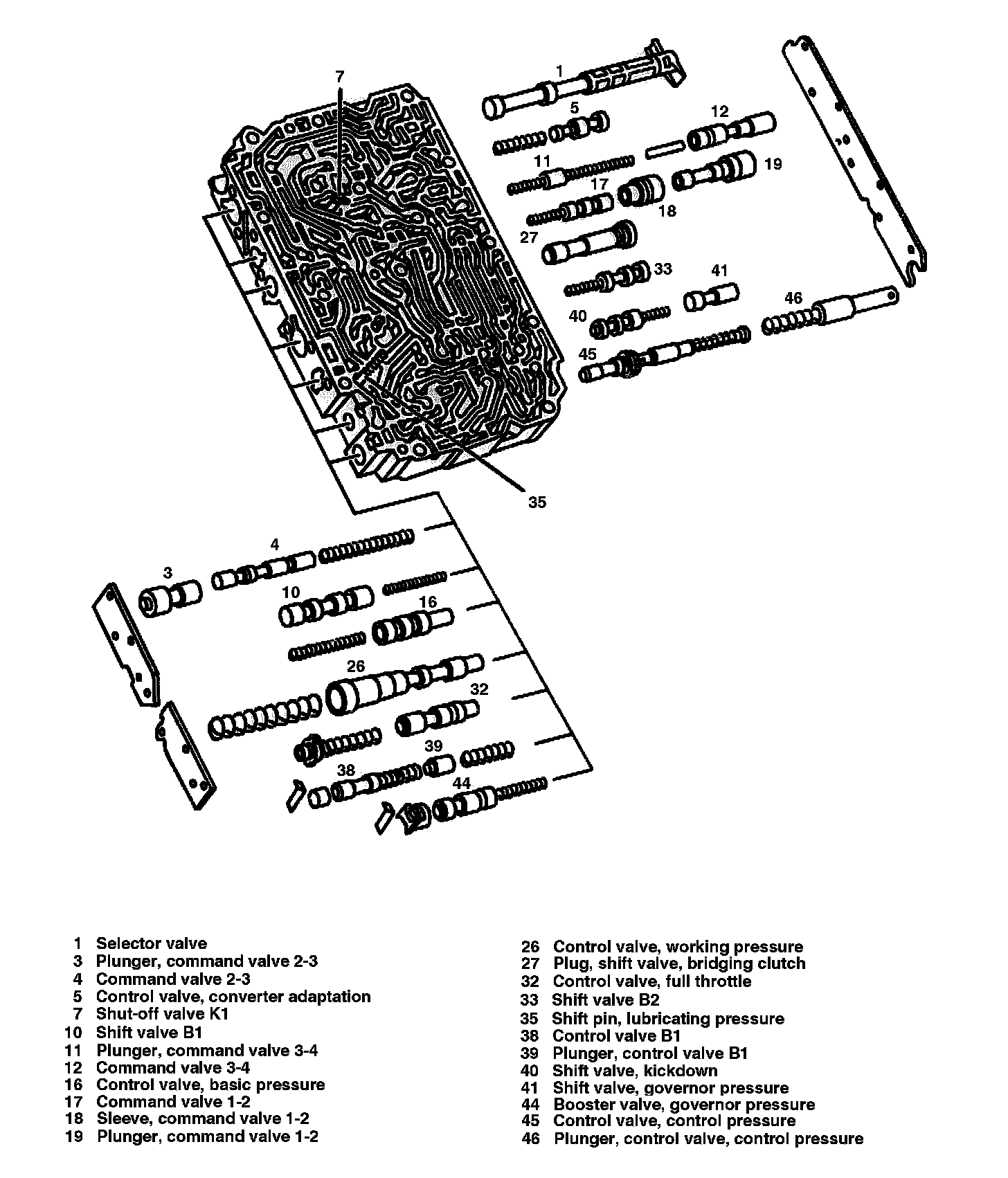 7
1
5
12
11
19
17
18
27
33
41
40
46
45
35
4
3
10
16
26
32
39
38
44

1 Selector valve
3 Plunger, command valve 2-3
4 Command valve 2-3
5 Control valve, converter adaptation
7 Shut-off valve K1
10 Shift valve B1
11 Plunger, command valve 3-4
12 Command valve 3-4
16 Control valve, basic pressure
17 Command valve 1-2
18 Sleeve, command valve 1-2
19 Plunger, command valve 1-2

26 Control valve, working pressure
27 Plug, shift valve, bridging clutch
32 Control valve, full throttle
33 Shift valve B2
35 Shift pin, lubricating pressure
38 Control valve B1
39 Plunger, control valve B1
40 Shift valve, kickdown
41 Shift valve, governor pressure
44 Booster valve, governor pressure
45 Control valve, control pressure
46 Plunger, control valve, control pressure