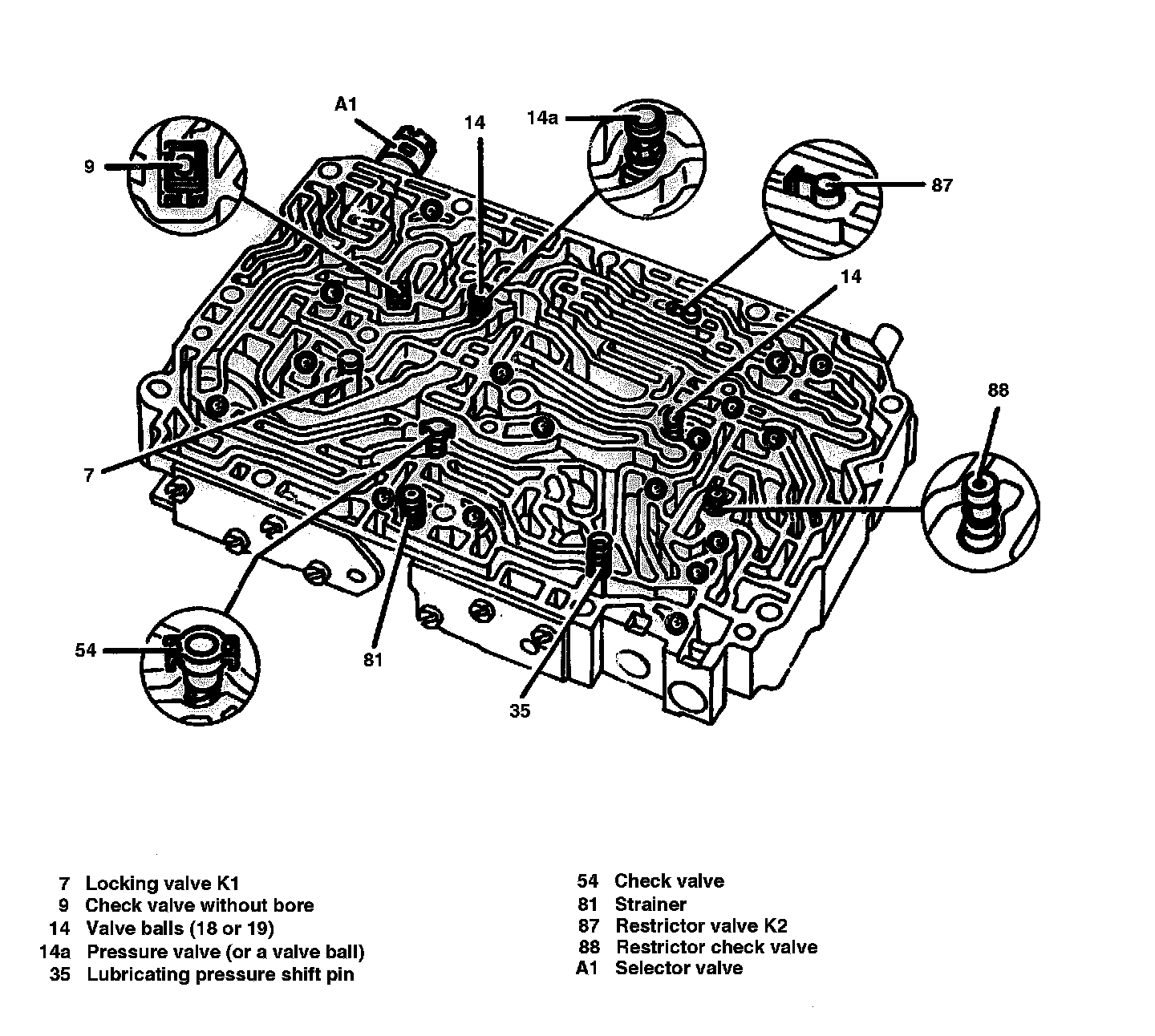 A1
14
14a
9
87
14
88
7
54
81
35

7 Locking valve K1
9 Check valve without bore
14 Valve balls (18 or 19)
14a Pressure valve (or a valve ball)
35 Lubricating pressure shift pin

54 Check valve
81 Strainer
87 Restrictor valve K2
88 Restrictor check valve
A1 Selector valve