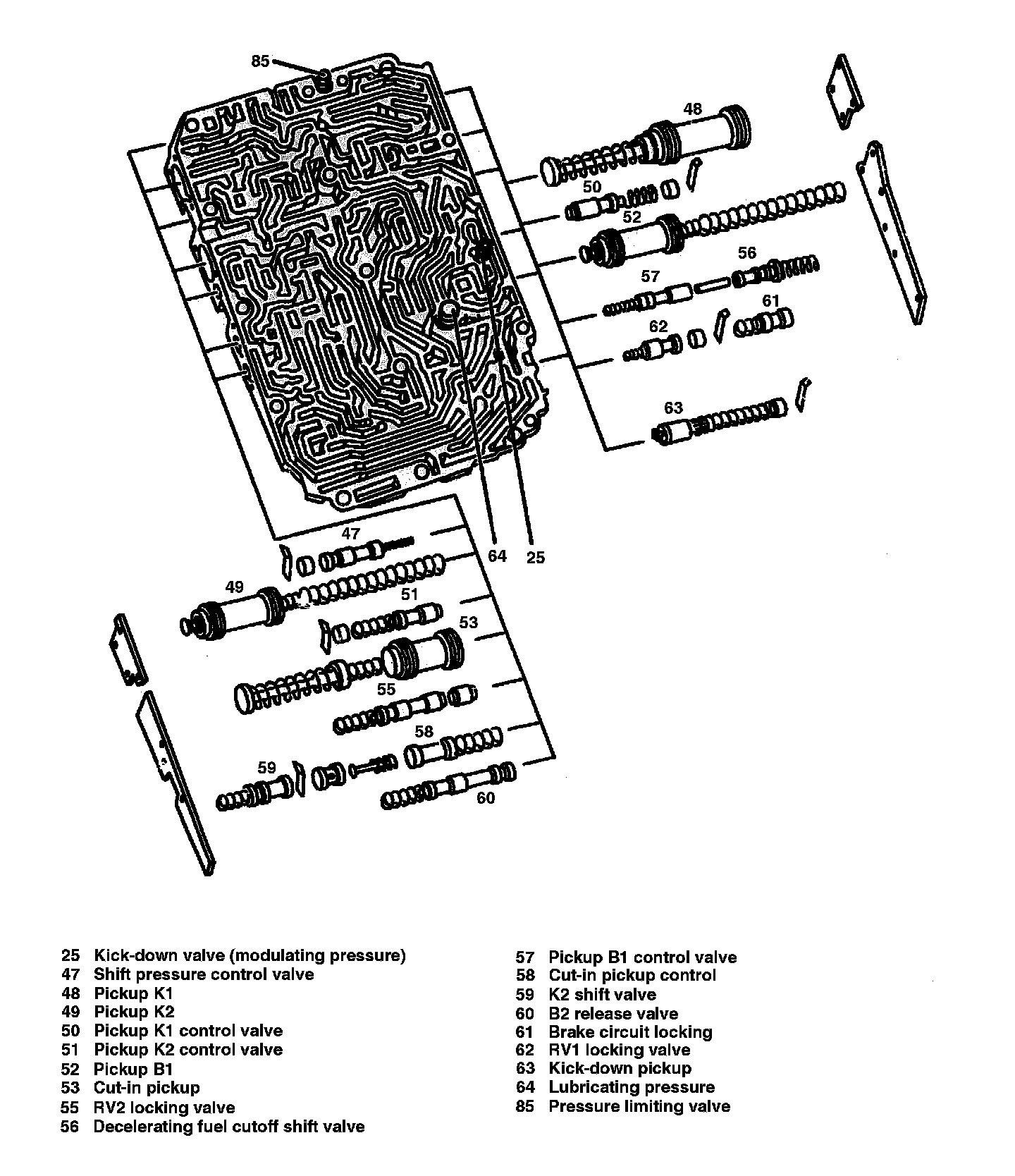 85
48
50
52
56
57
61
62
63
47
64
25
49
51
53
55
58
59
60

25 Kick-down valve (modulating pressure)
47 Shift pressure control valve
48 Pickup K1
49 Pickup K2
50 Pickup K1 control valve
51 Pickup K2 control valve
52 Pickup B1
53 Cut-in pickup
55 RV2 locking valve
56 Decelerating fuel cutoff shift valve

57 Pickup B1 control valve
58 Cut-in pickup control
59 K2 shift valve
60 B2 release valve
61 Brake circuit locking
62 RV1 locking valve
63 Kick-down pickup
64 Lubricating pressure
85 Pressure limiting valve