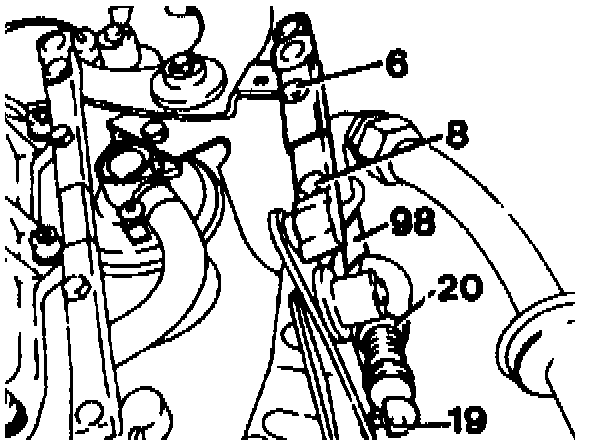 6
8
98
20
19