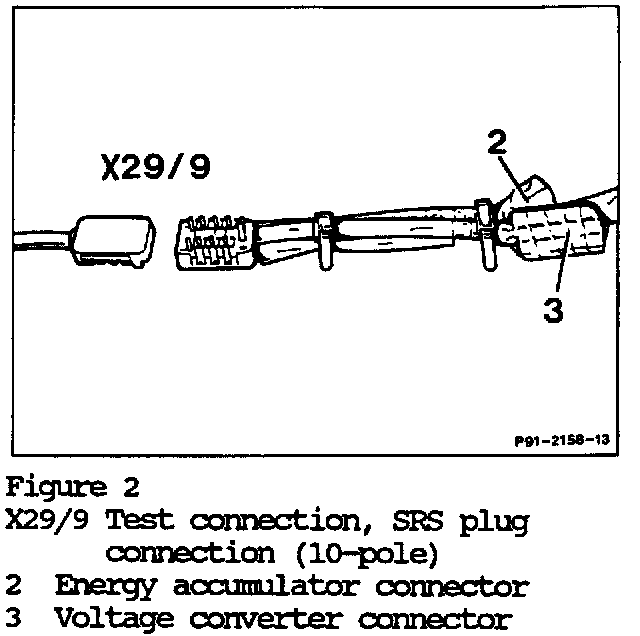 X29/9

2

3

P91-2158-13

Figure 2
X29/9 Test connection, SRS plug connection (10-pole)
2 Energy accumulator connector
3 Voltage converter connector