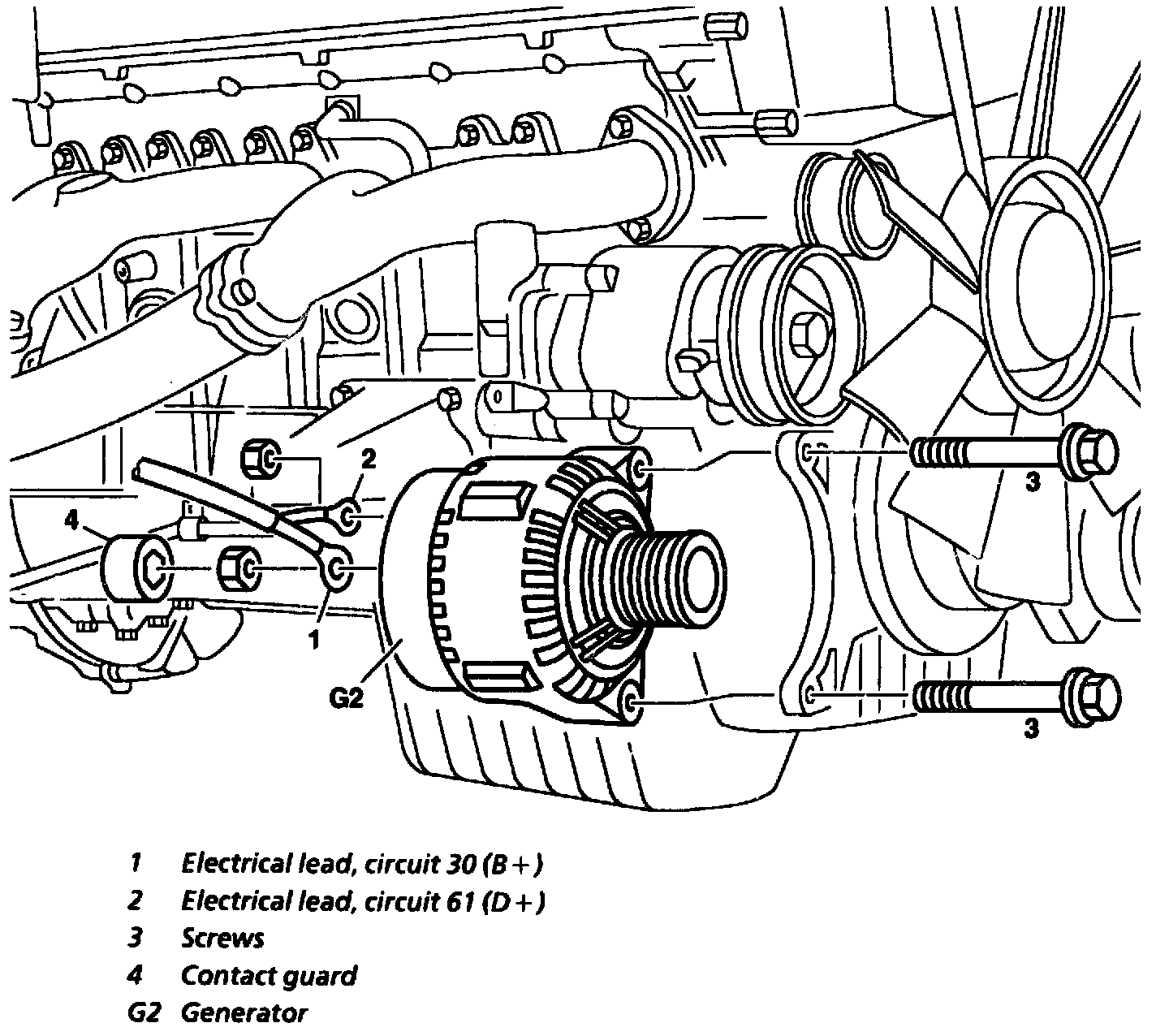 2
3
4
1
G2
3

1 Electrical lead, circuit 30 (B+)
2 Electrical lead, circuit 61 (D+)
3 Screws
4 Contact guard
G2 Generator