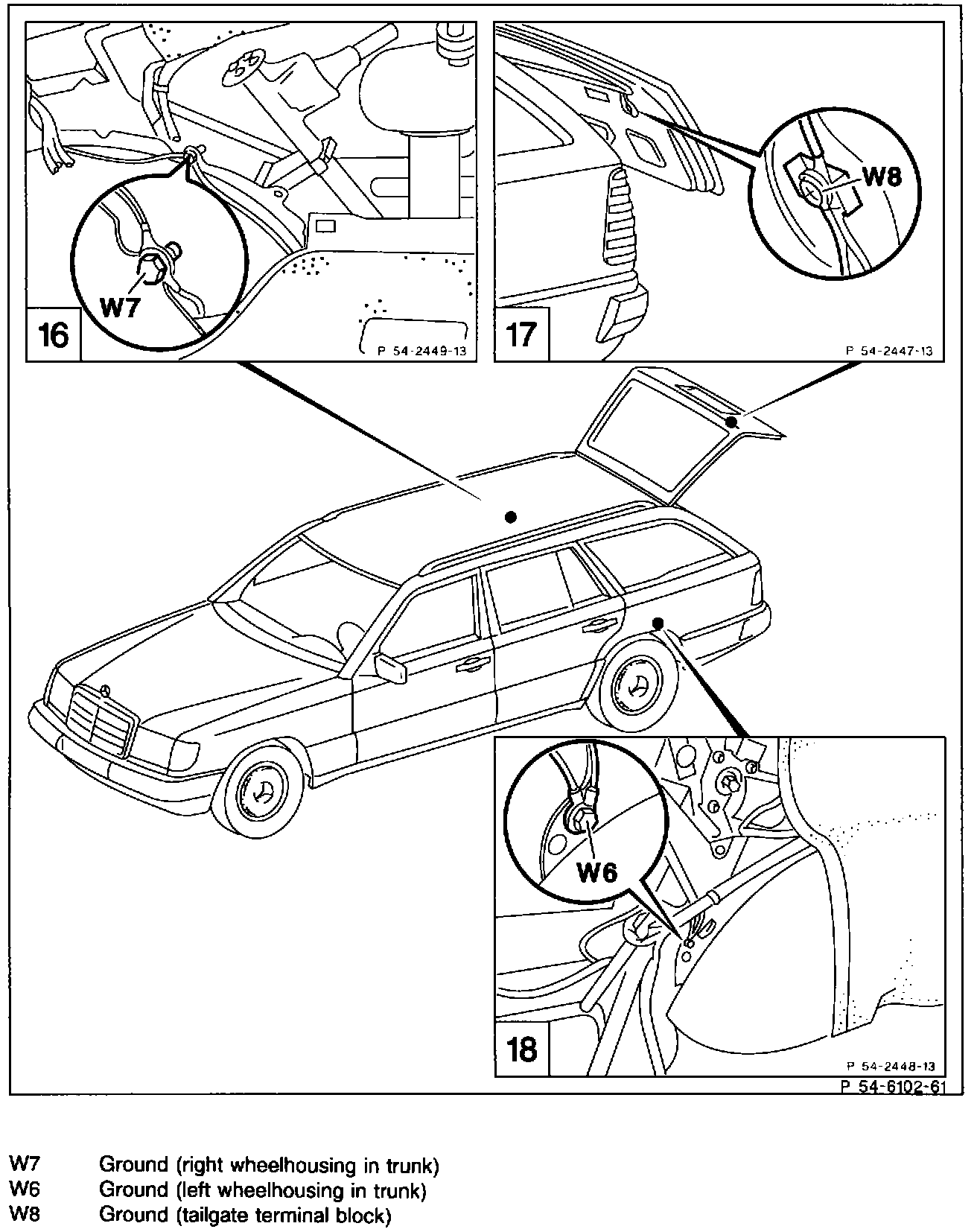 W7

16

P 54-2449-13

W8

17

P 54-2447-13

W6

18

P 54-2448-13

P 54-6102-61

W7 Ground (right wheelhousing in trunk)
W6 Ground (left wheelhousing in trunk)
W8 Ground (tailgate terminal block)