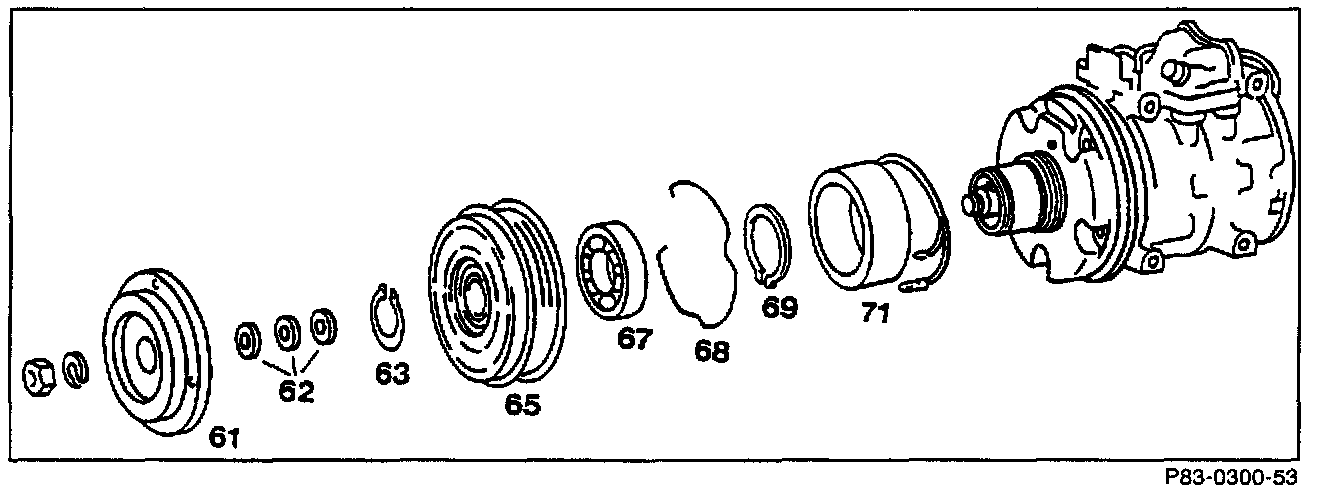 61
62
63
65
67
68
69
71
P83-0300-53