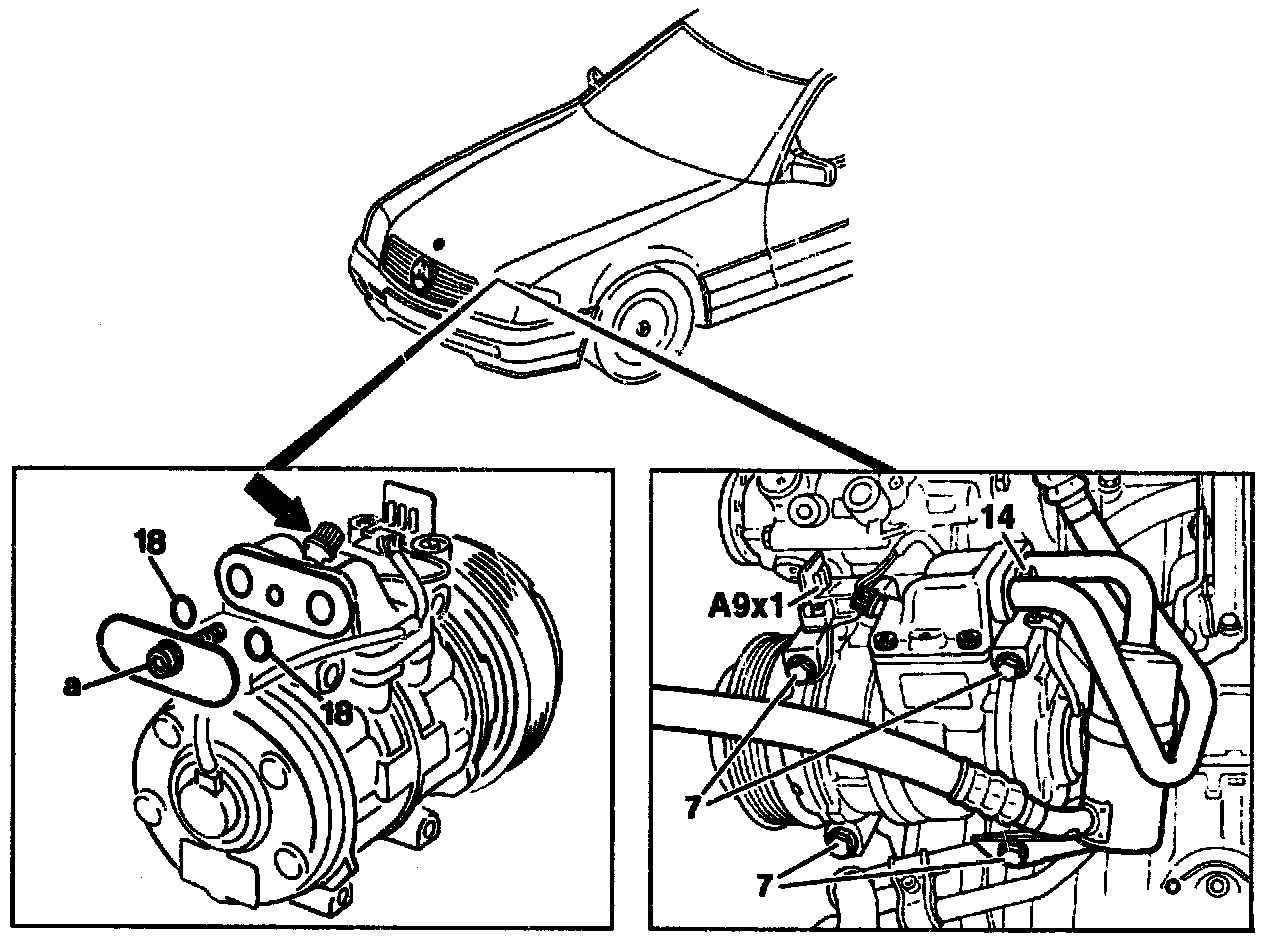 18
a
18
14
A9x1
7
7