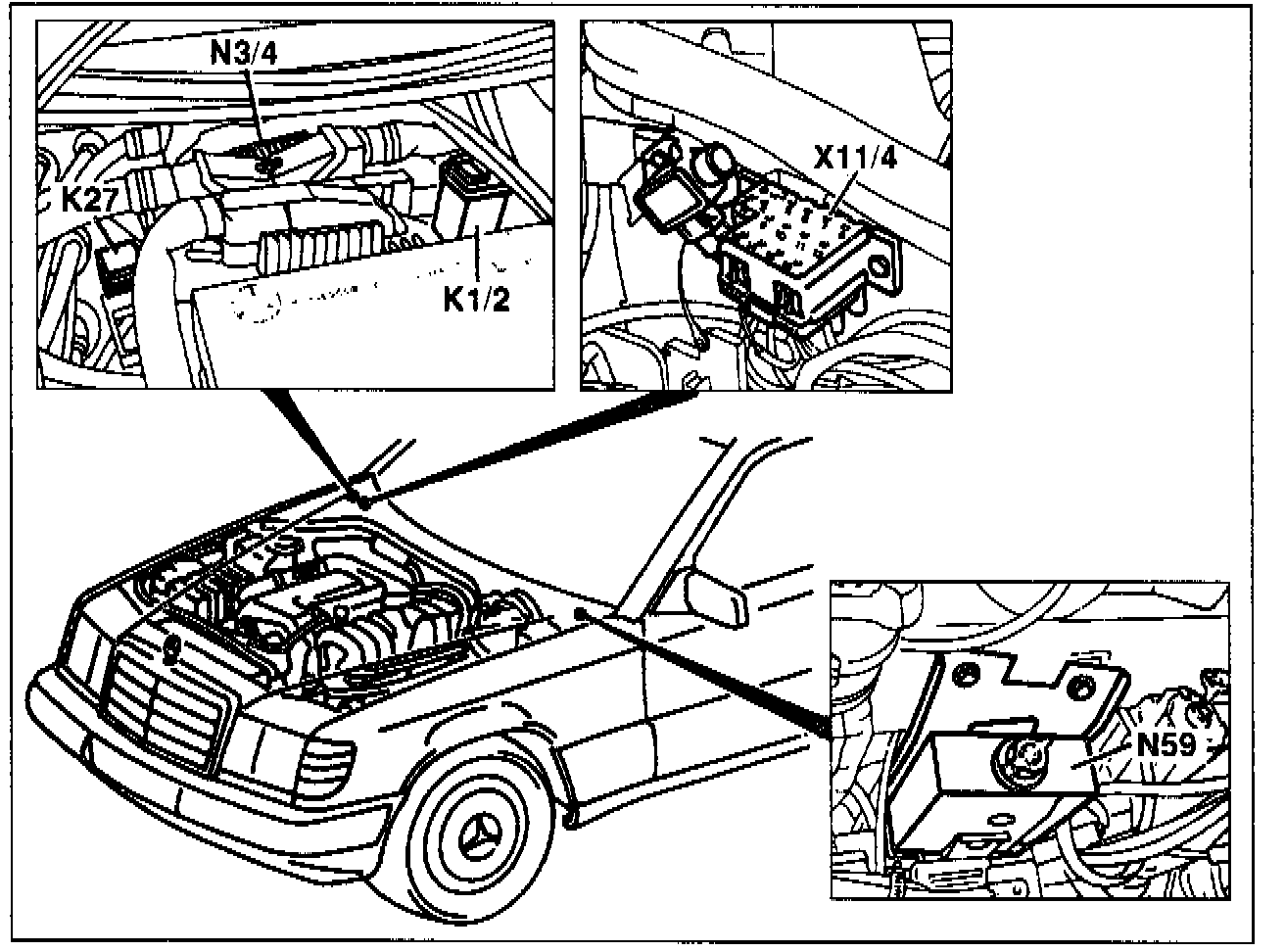 N3/4
K27
K1/2
X11/4
N59