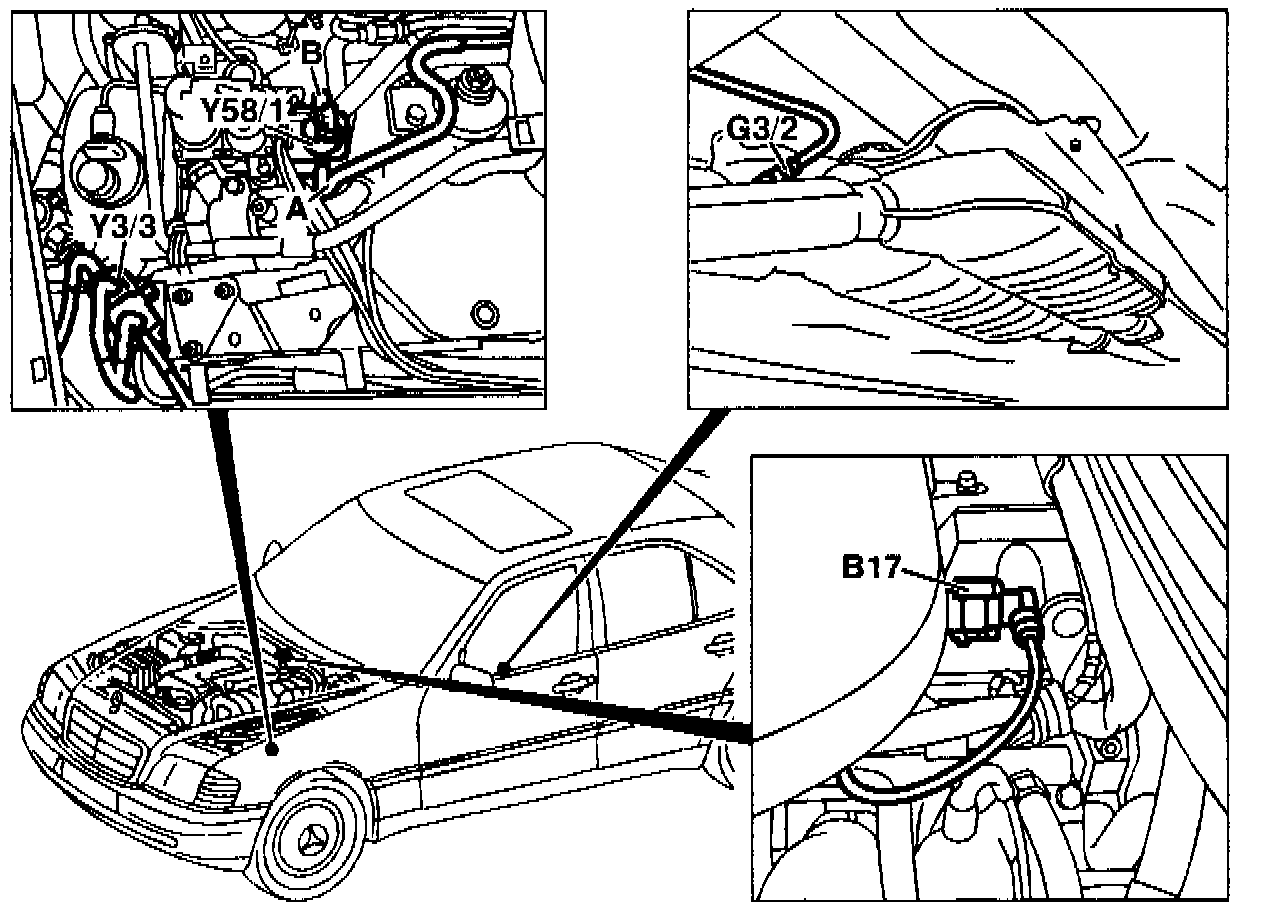 B
Y58/1
A
Y3/3
G3/2
B17