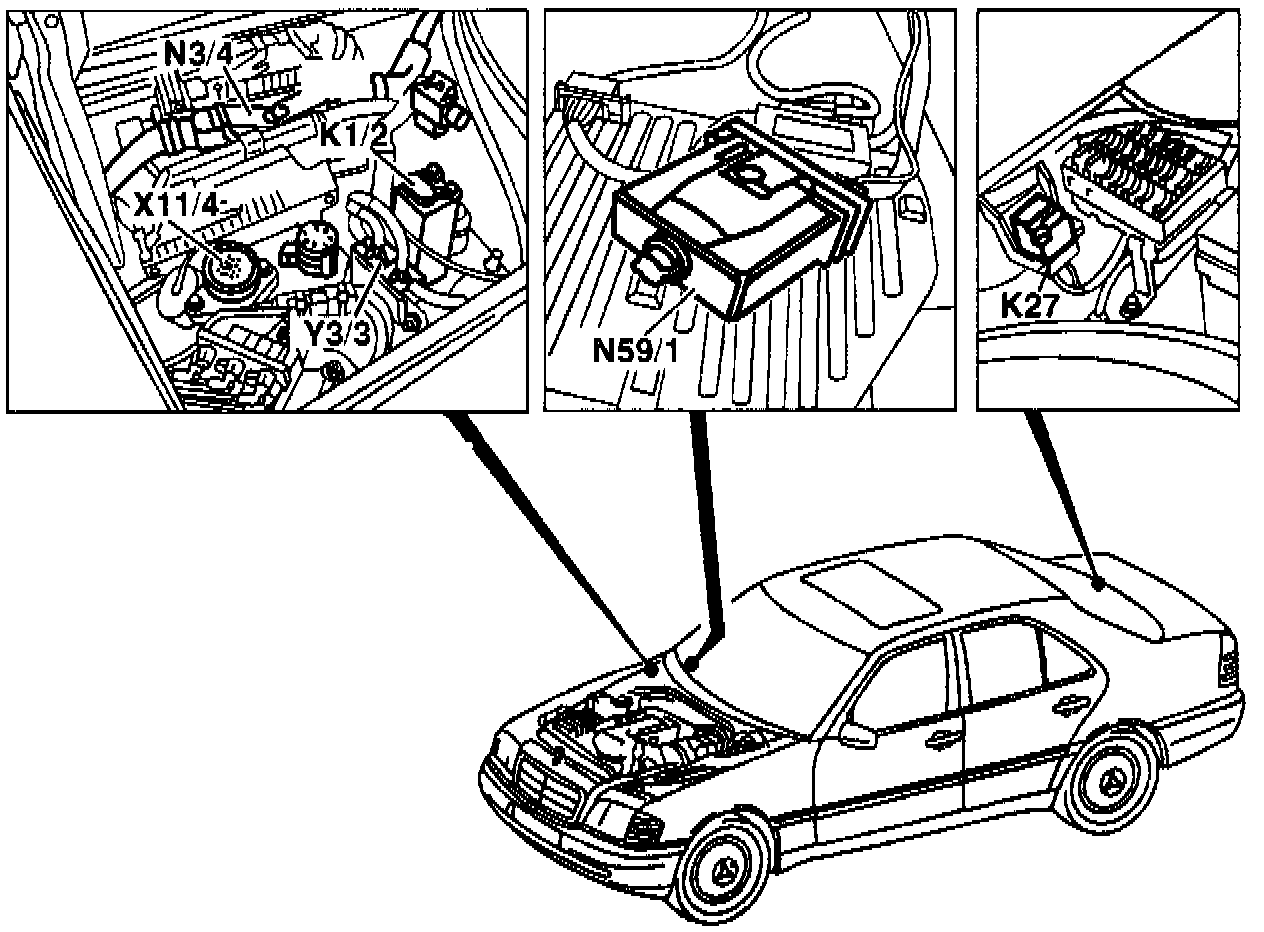 N3/4
K1/2
X11/4
Y3/3
N59/1
K27