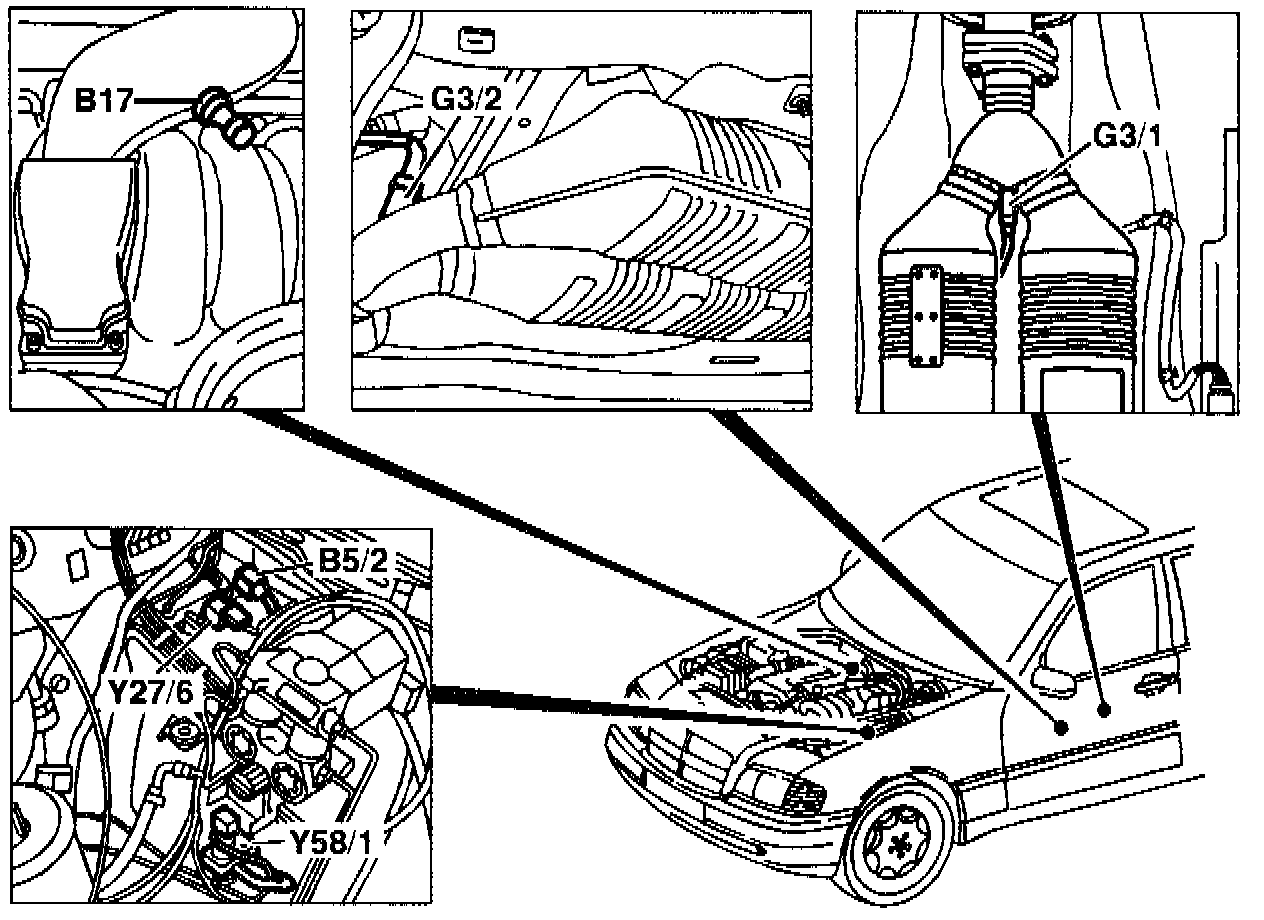 B17
G3/2
G3/1
B5/2
Y27/6
Y58/1