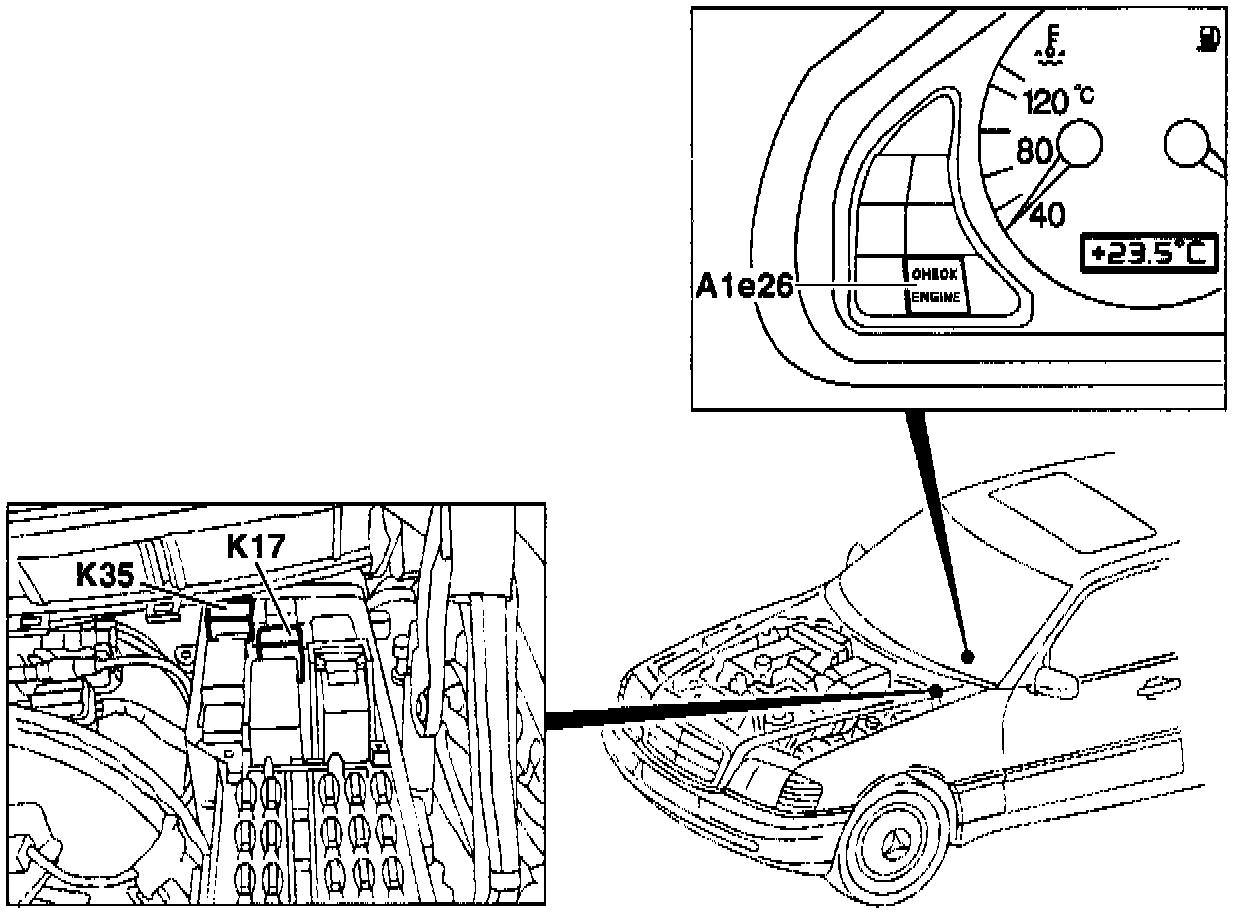 120 °C
80
40
+23.5°C
A1e26
CHECK
ENGINE
K35
K17