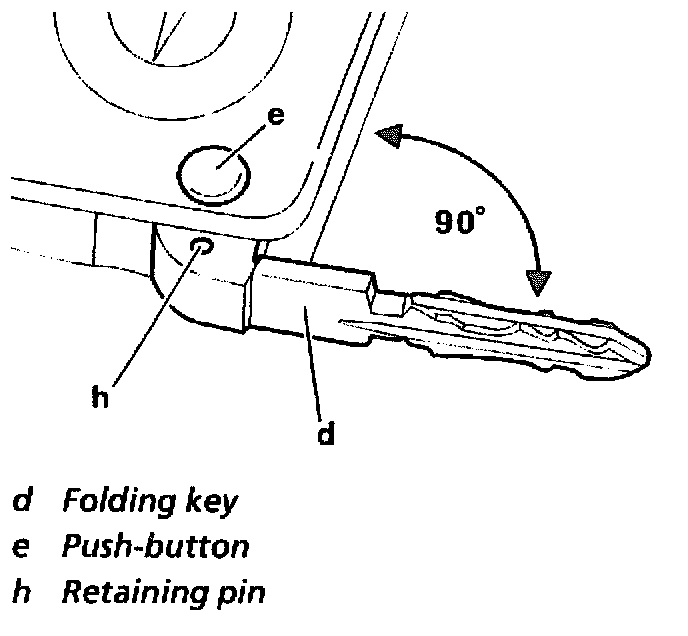 e

90°

h

d

d Folding key
e Push-button
h Retaining pin