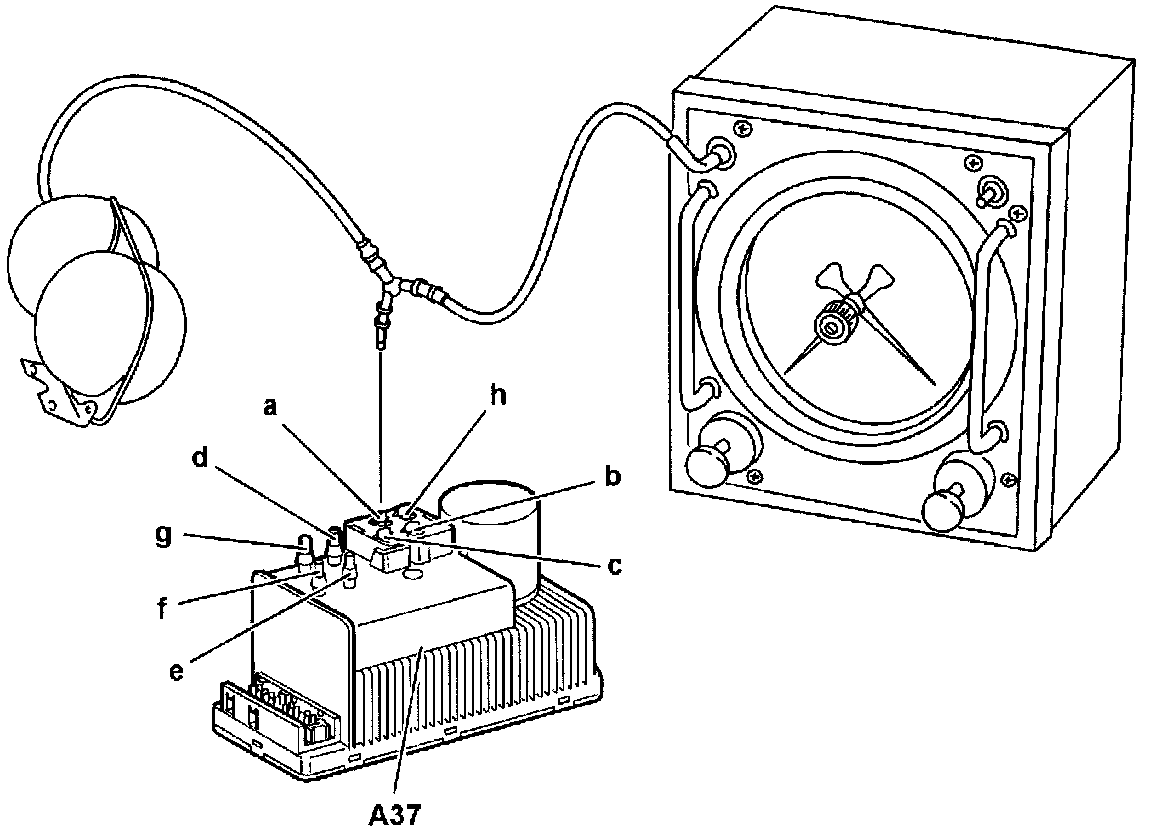 a
h
d
b
g
c
f
e
A37