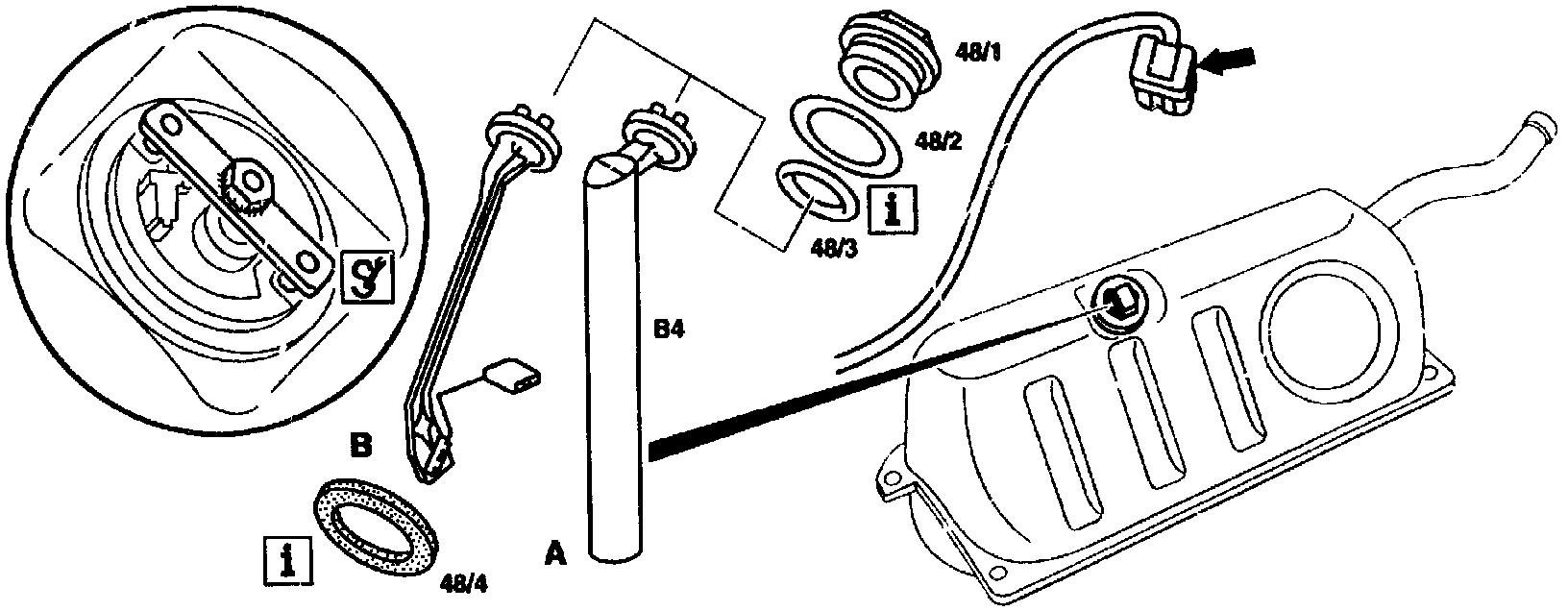 48/1

48/2

i

48/3

B4

B

i

48/4

A