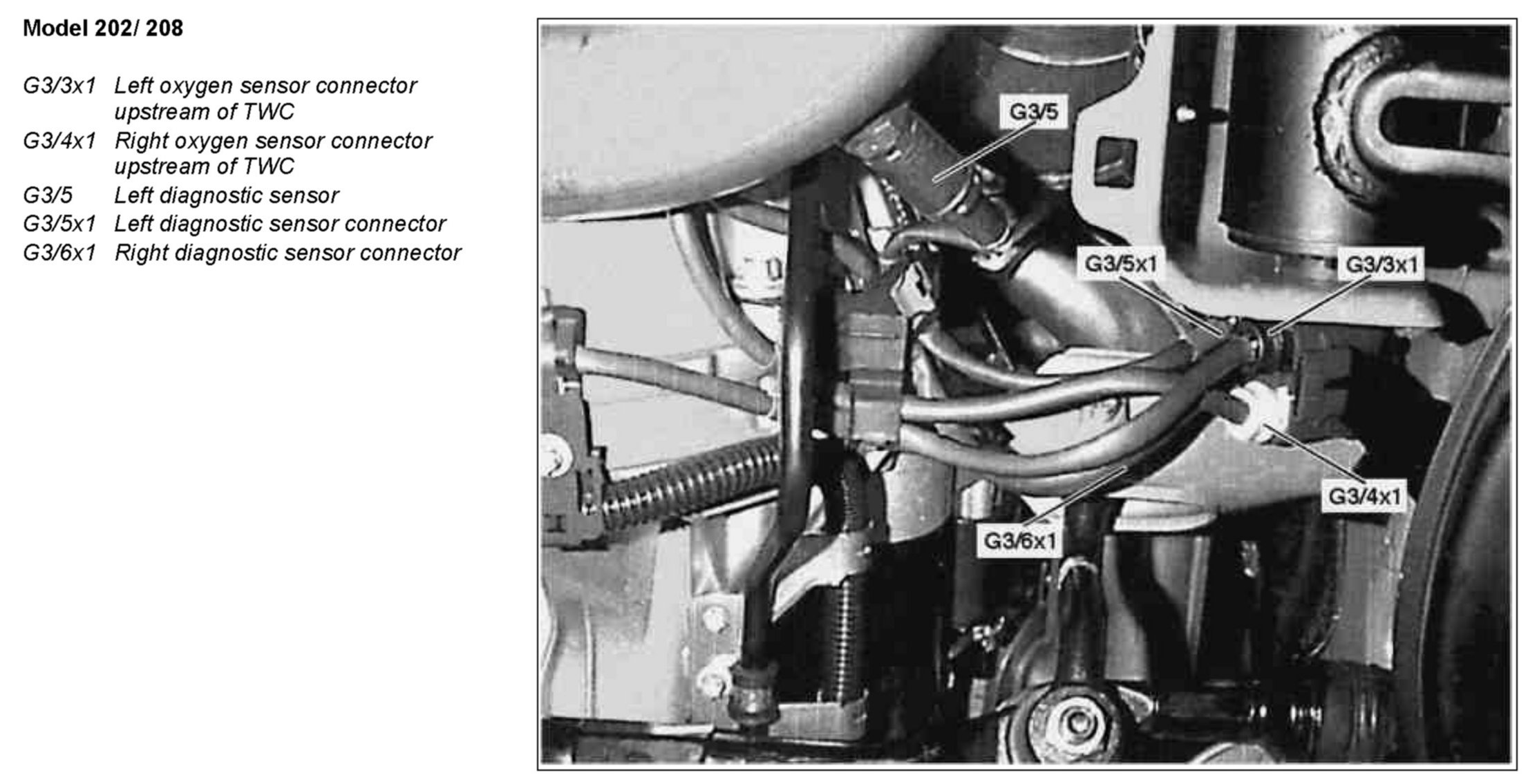 Model 202/ 208

G3/3x1 Left oxygen sensor connector upstream of TWC
G3/4x1 Right oxygen sensor connector upstream of TWC
G3/5 Left diagnostic sensor
G3/5x1 Left diagnostic sensor connector
G3/6x1 Right diagnostic sensor connector

G3/5
G3/5x1
G3/3x1
G3/4x1
G3/6x1