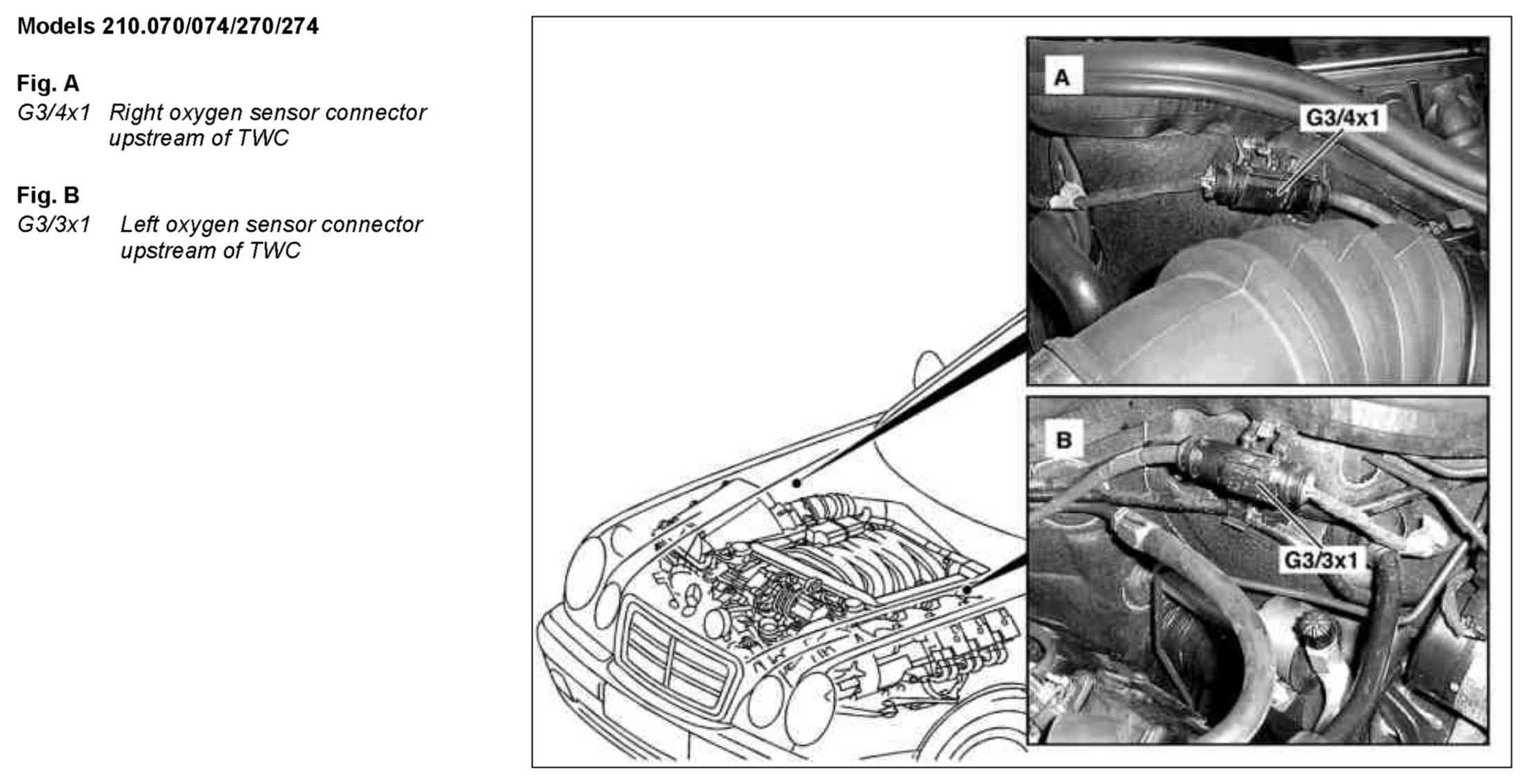 Models 210.070/074/270/274

Fig. A
G3/4x1 Right oxygen sensor connector upstream of TWC

Fig. B
G3/3x1 Left oxygen sensor connector upstream of TWC

A
G3/4x1

B
G3/3x1