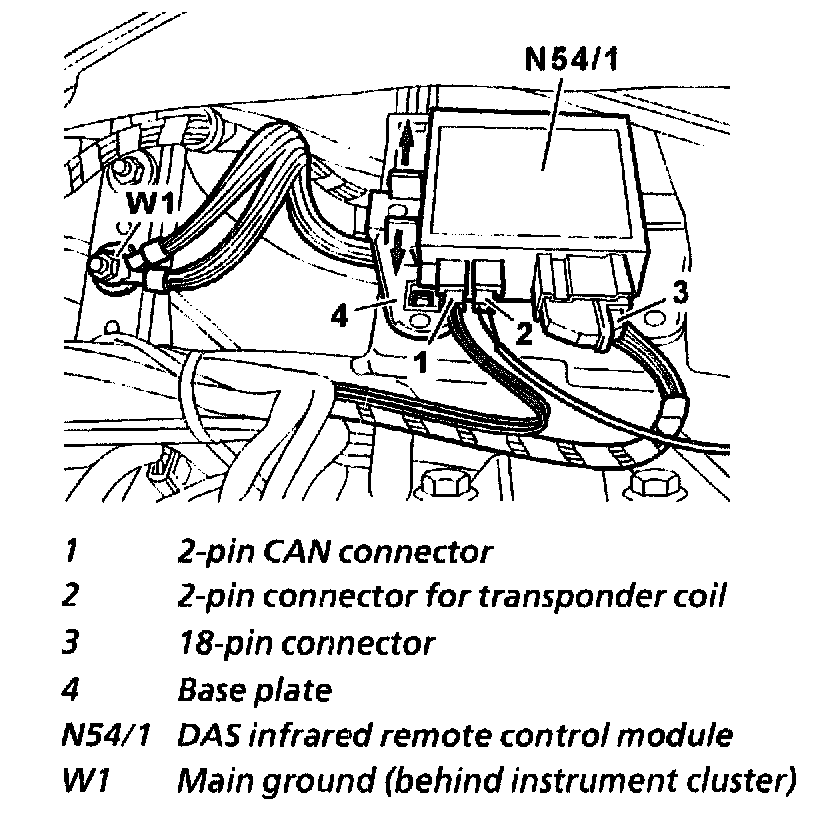 N54/1

W1

4

1

2

3

1 2-pin CAN connector
2 2-pin connector for transponder coil
3 18-pin connector
4 Base plate
N54/1 DAS infrared remote control module
W1 Main ground (behind instrument cluster)