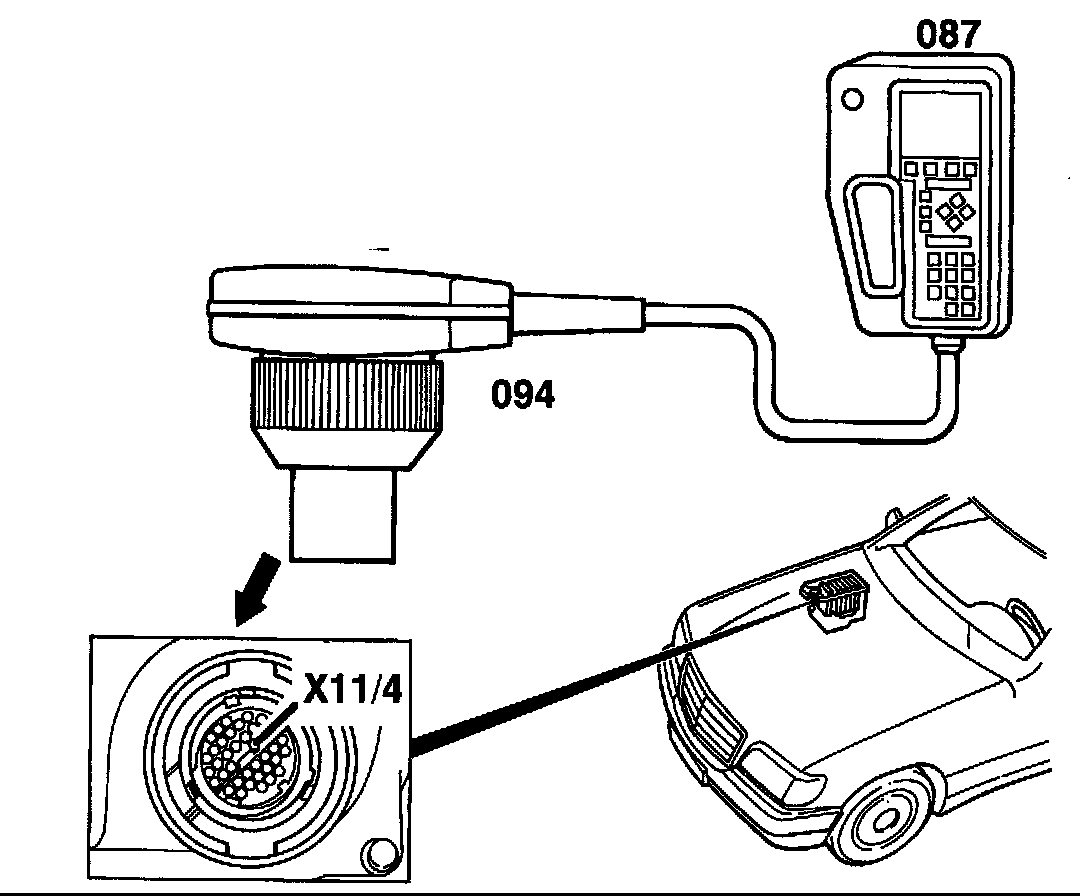 087

094

X11/4