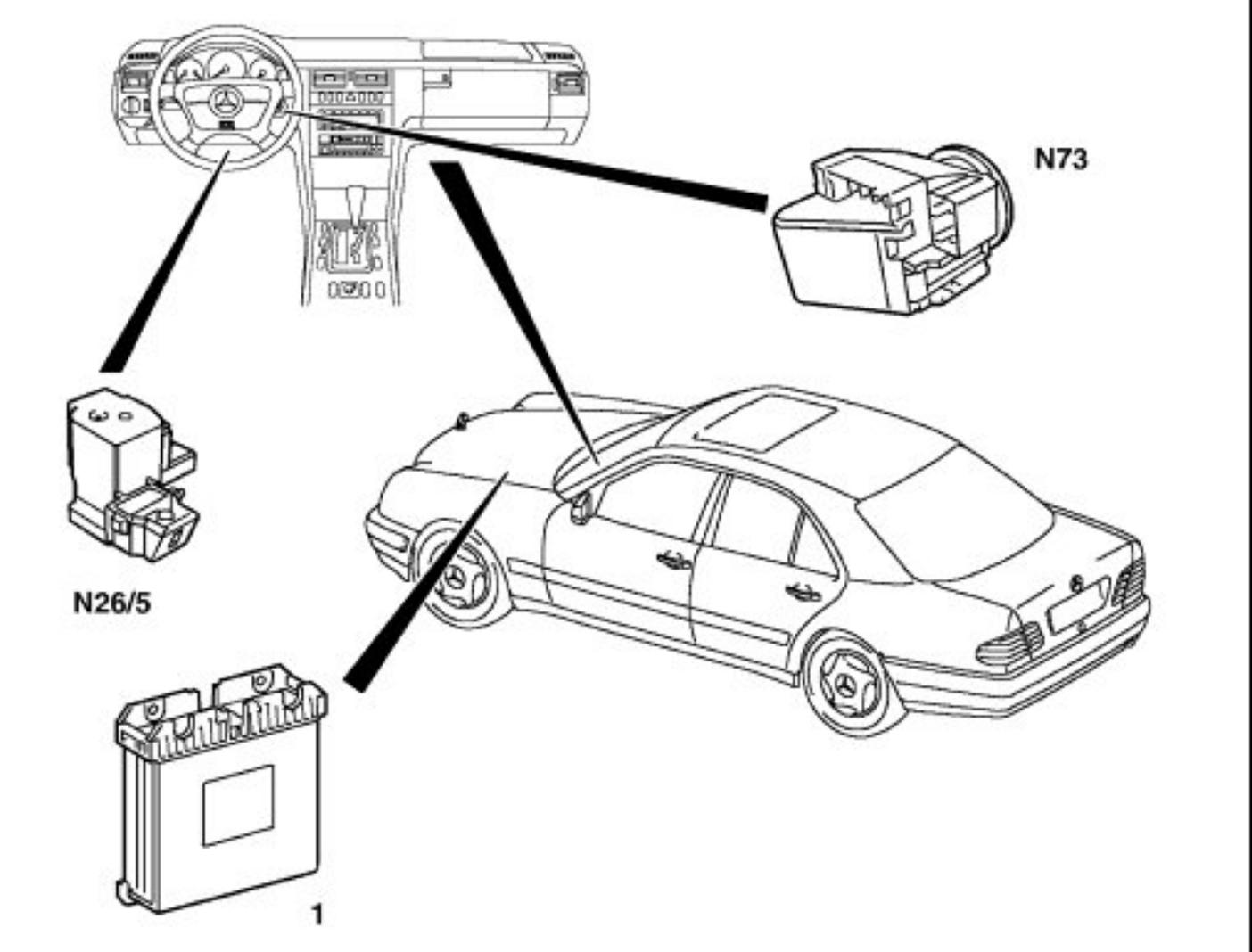 N73

N26/5

1