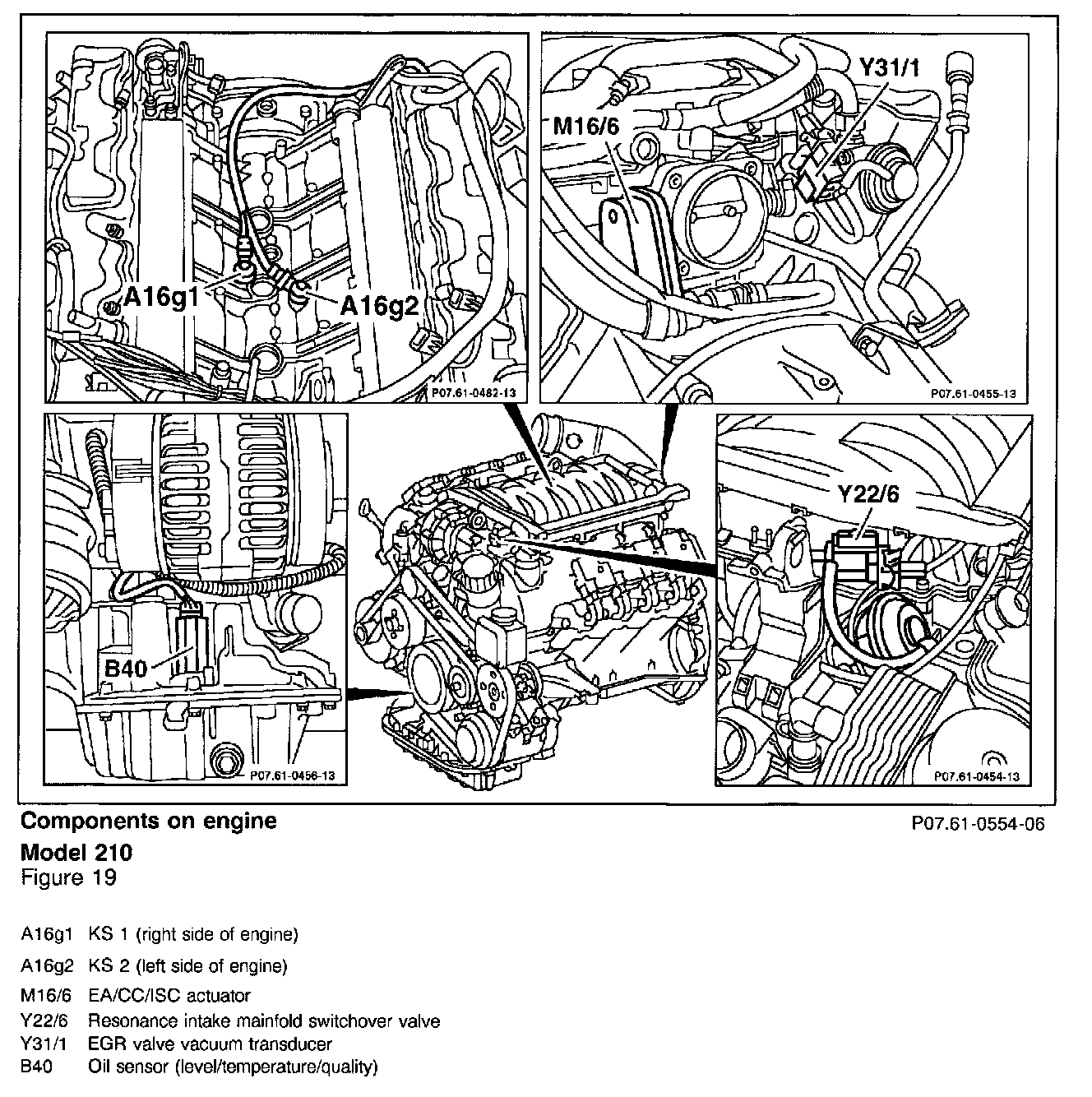 A16g1
A16g2
P07.61-0482-13

M16/6
Y31/1
P07.61-0455-13

B40
P07.61-0456-13

Y22/6
P07.61-0454-13

Components on engine
P07.61-0554-06
Model 210
Figure 19

A16g1 KS 1 (right side of engine)
A16g2 KS 2 (left side of engine)
M16/6 EA/CC/ISC actuator
Y22/6 Resonance intake mainfold switchover valve
Y31/1 EGR valve vacuum transducer
B40 Oil sensor (level/temperature/quality)