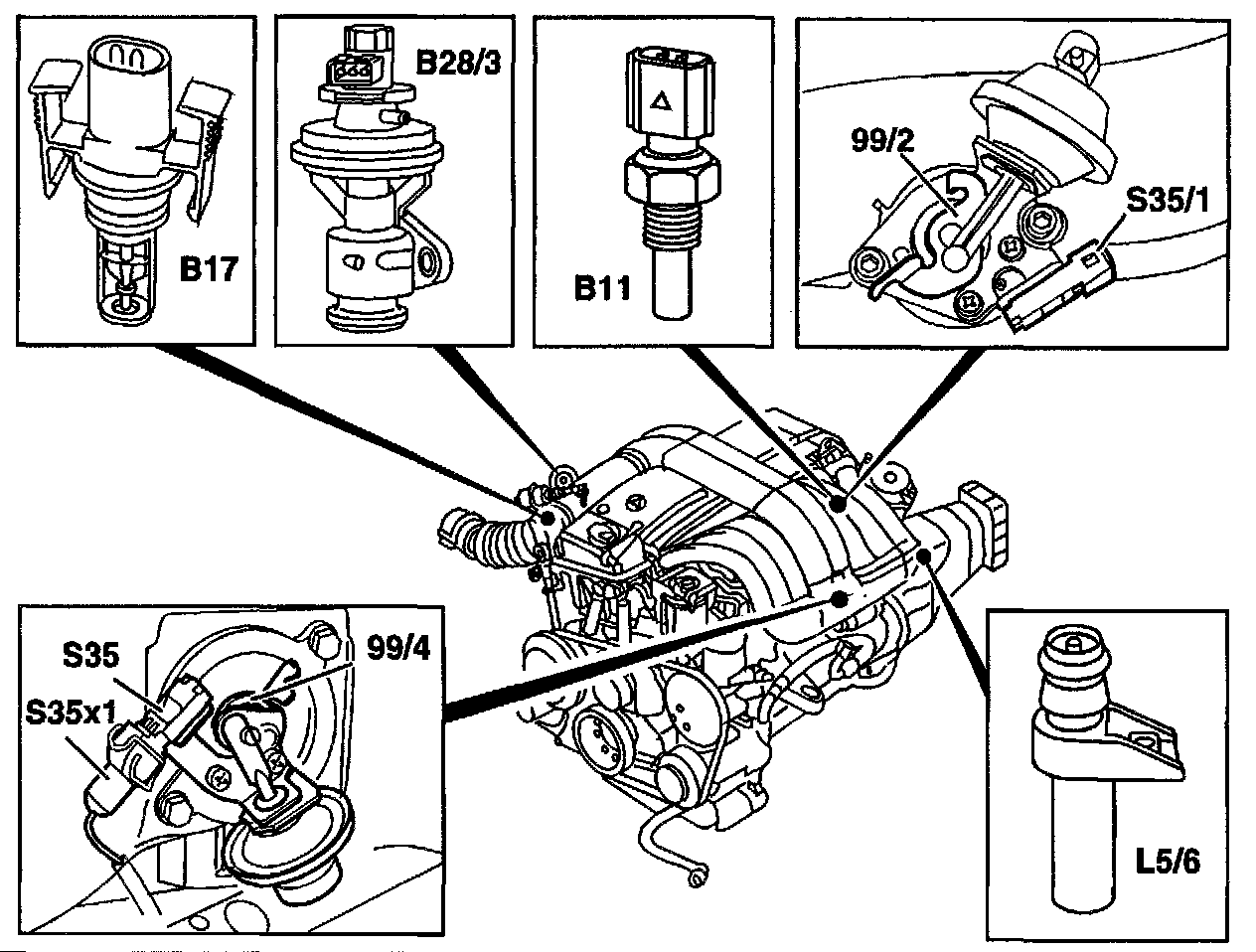 B17

B28/3

B11

99/2

S35/1

S35

S35x1

99/4

L5/6