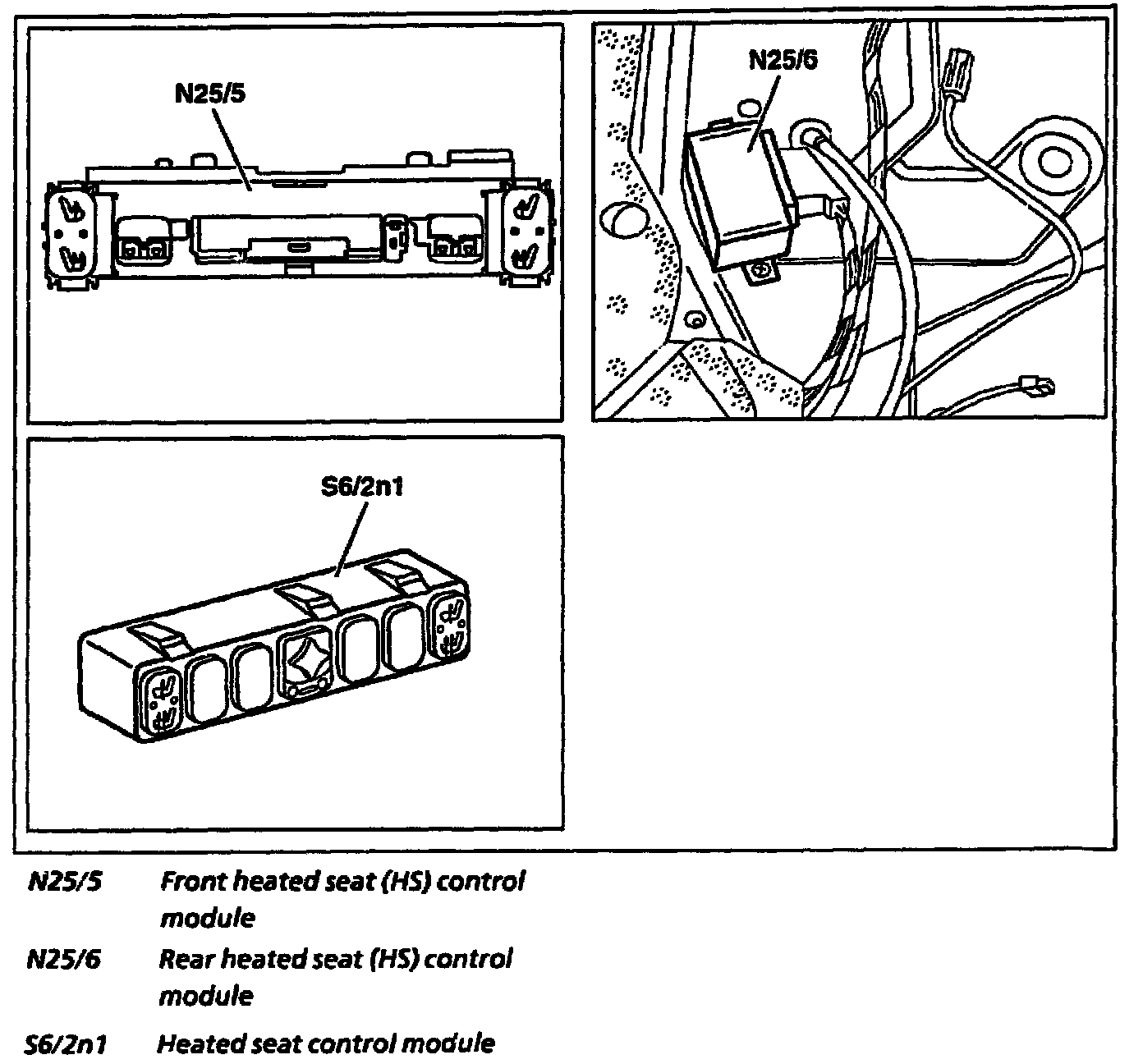 N25/5

N25/6

S6/2n1

N25/5 Front heated seat (HS) control module

N25/6 Rear heated seat (HS) control module

S6/2n1 Heated seat control module