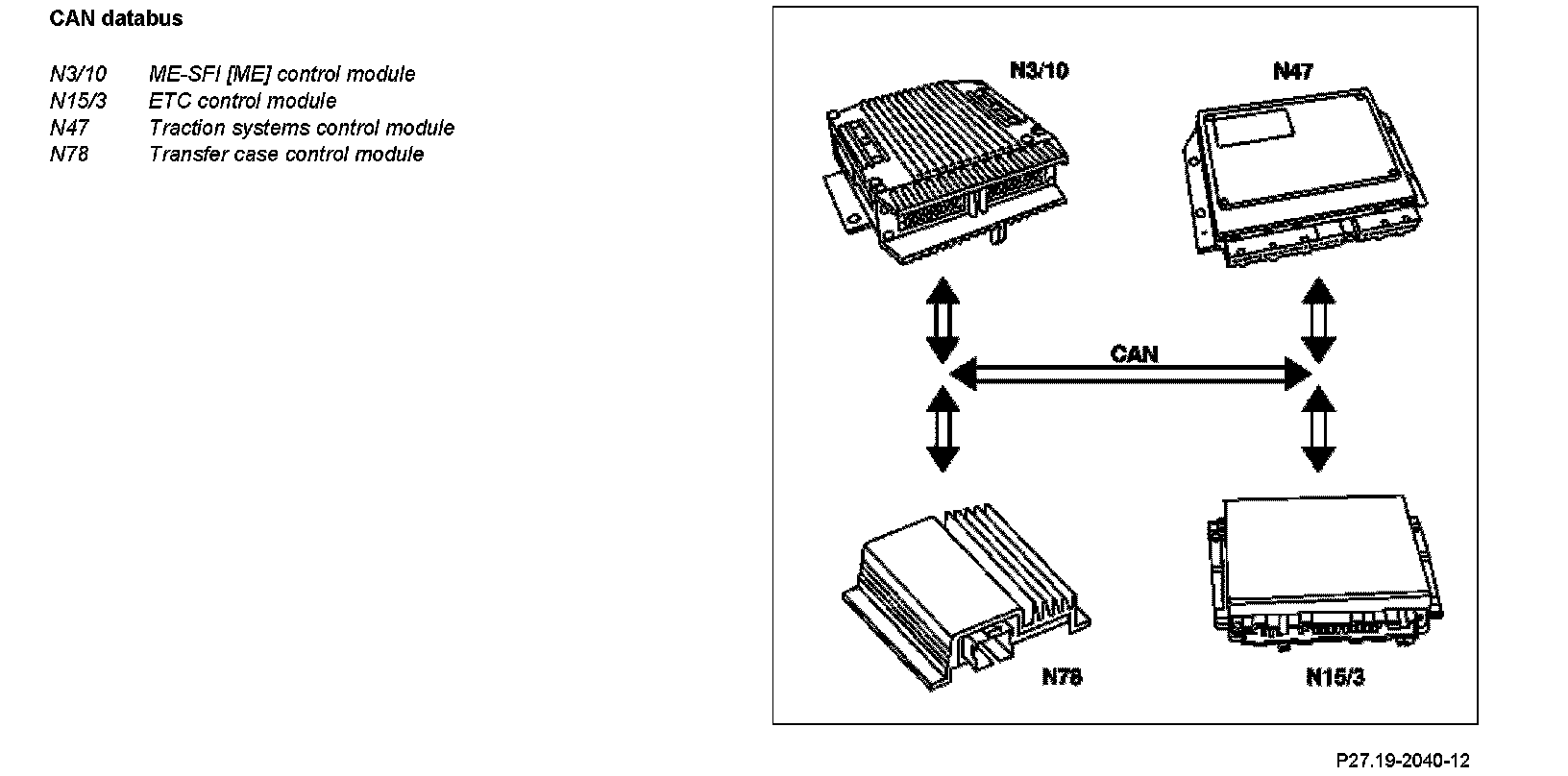 CAN databus

N3/10 ME-SFI [ME] control module
N15/3 ETC control module
N47 Traction systems control module
N78 Transfer case control module

N3/10

N47

CAN

N78

N15/3

P27.19-2040-12