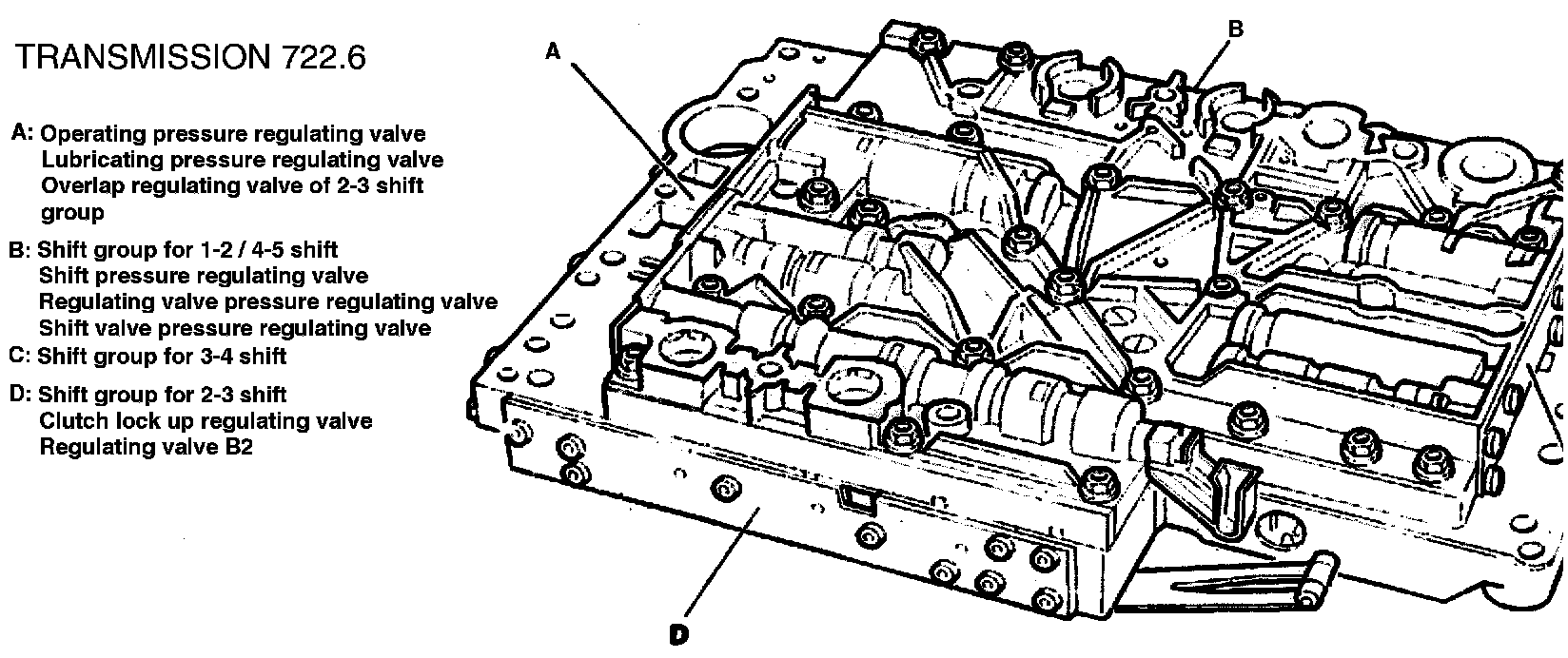 TRANSMISSION 722.6

A: Operating pressure regulating valve
Lubricating pressure regulating valve
Overlap regulating valve of 2-3 shift group

B: Shift group for 1-2 / 4-5 shift
Shift pressure regulating valve
Regulating valve pressure regulating valve
Shift valve pressure regulating valve

C: Shift group for 3-4 shift

D: Shift group for 2-3 shift
Clutch lock up regulating valve
Regulating valve B2

A

B

D