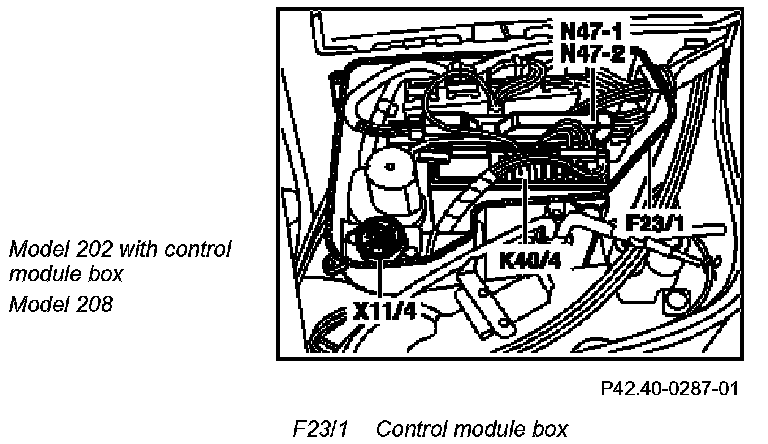 Model 202 with control module box
Model 208

N47-1
N47-2
F23/1
K40/4
X11/4

P42.40-0287-01

F23/1 Control module box