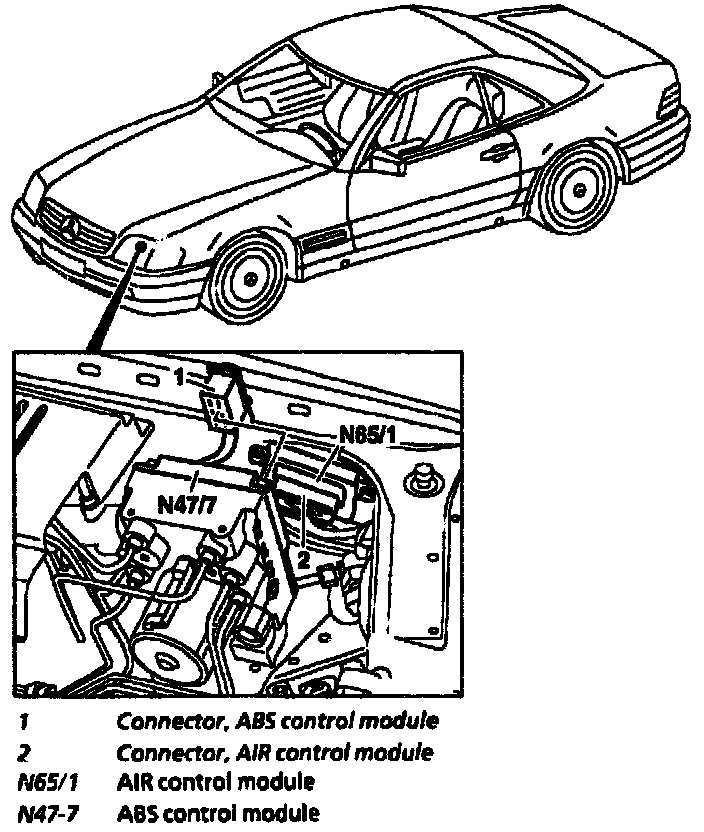 1
N65/1
N47/7
2

1 Connector, ABS control module
2 Connector, AIR control module
N65/1 AIR control module
N47-7 ABS control module