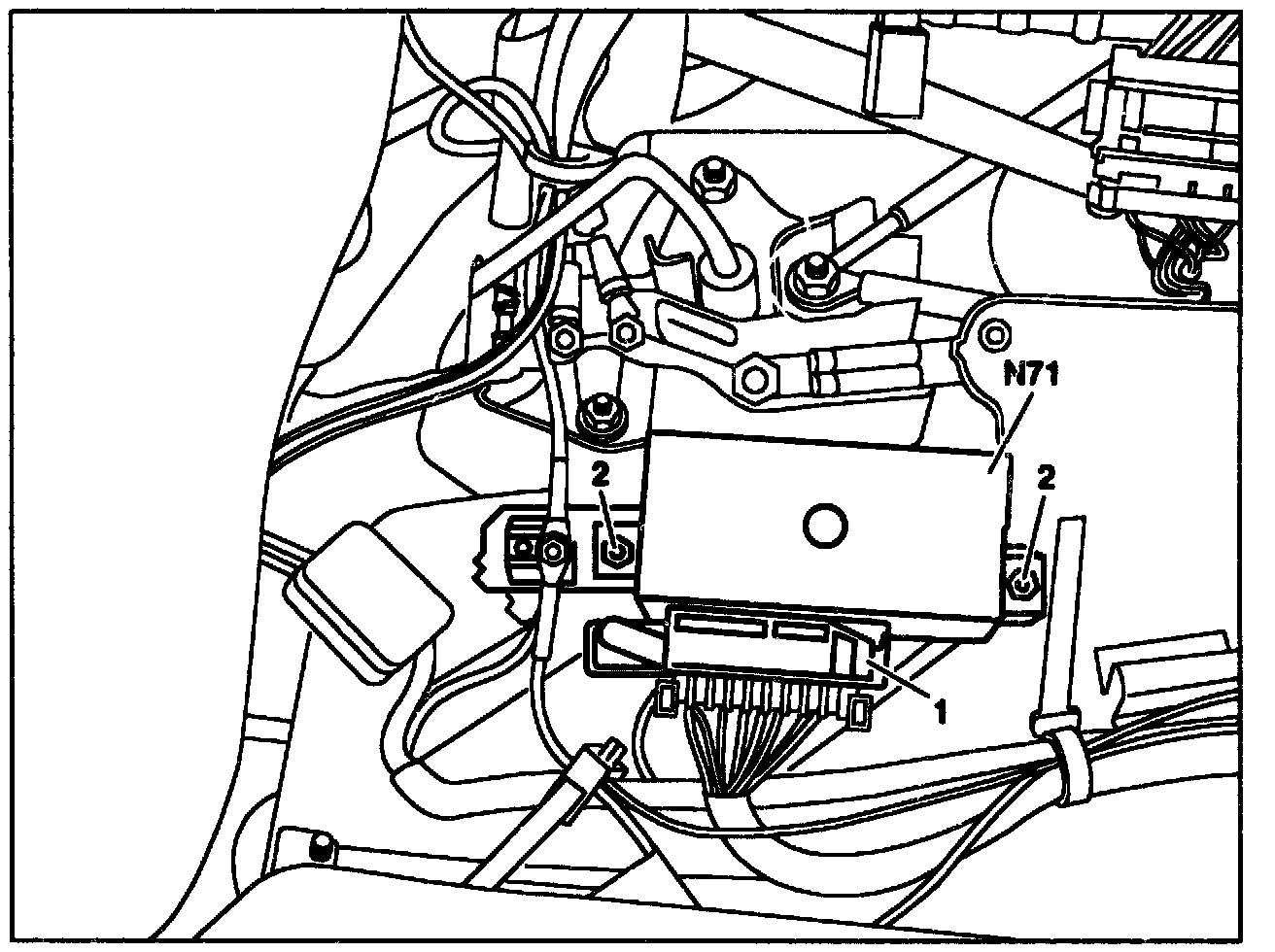 N71
2
2
1