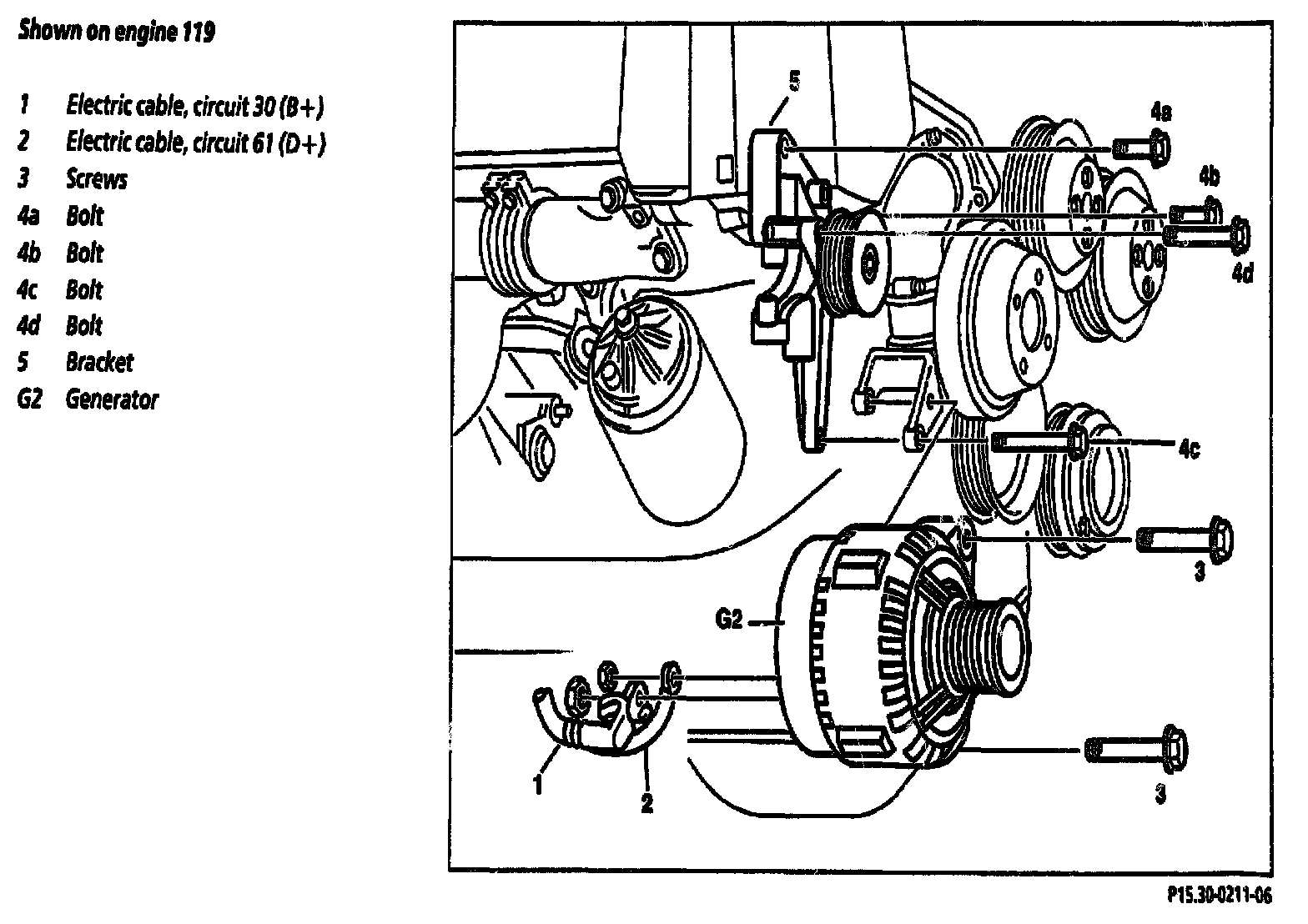 Shown on engine 119

1 Electric cable, circuit 30 (B+)
2 Electric cable, circuit 61 (D+)
3 Screws
4a Bolt
4b Bolt
4c Bolt
4d Bolt
5 Bracket
G2 Generator

5
4a
4b
4d
4c
3
G2
1
2
3

P15.30-0211-06