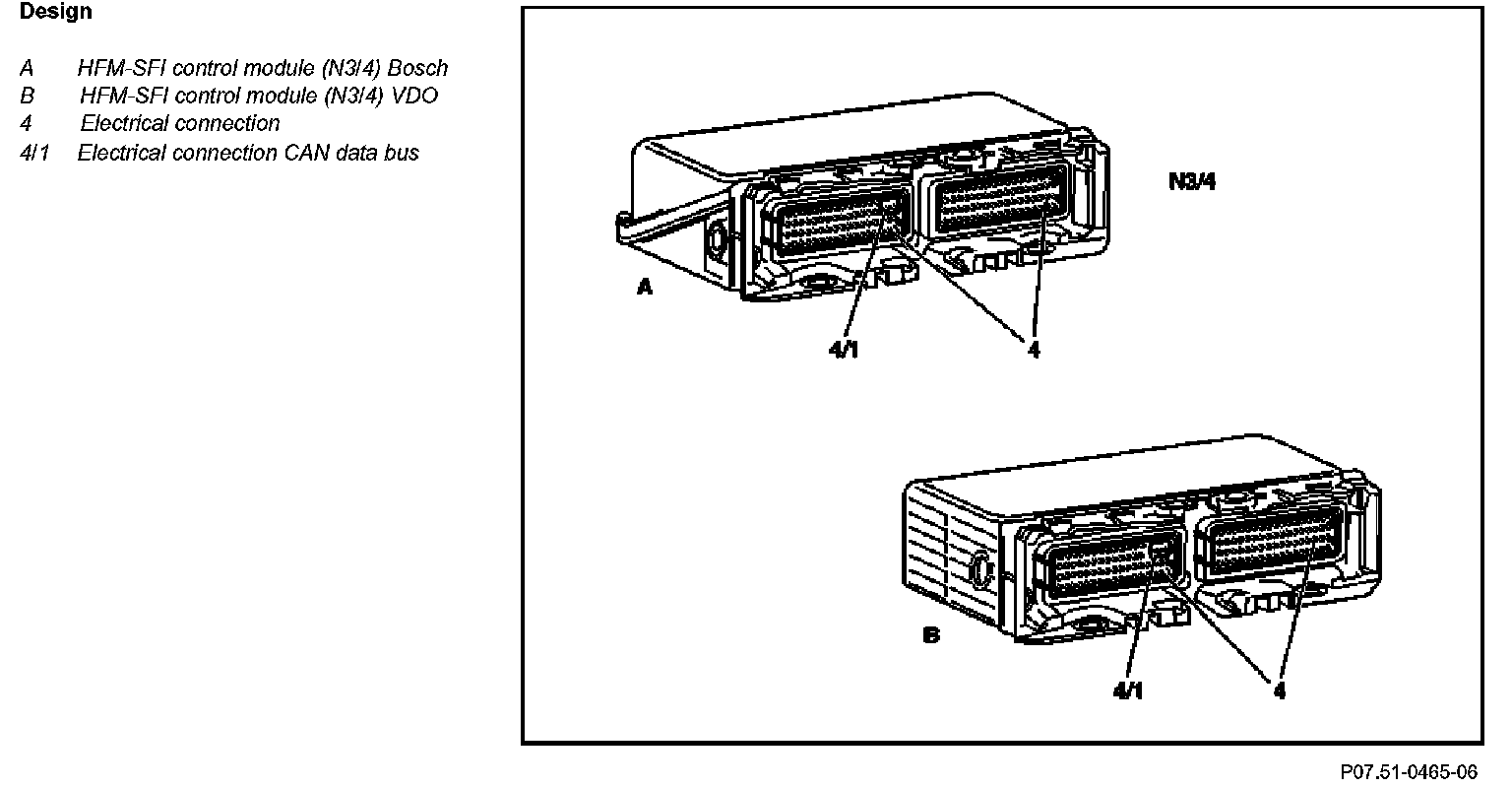 Design

A HFM-SFI control module (N3/4) Bosch
B HFM-SFI control module (N3/4) VDO
4 Electrical connection
4/1 Electrical connection CAN data bus

N3/4

A

4/1

4

B

4/1

4

P07.51-0465-06