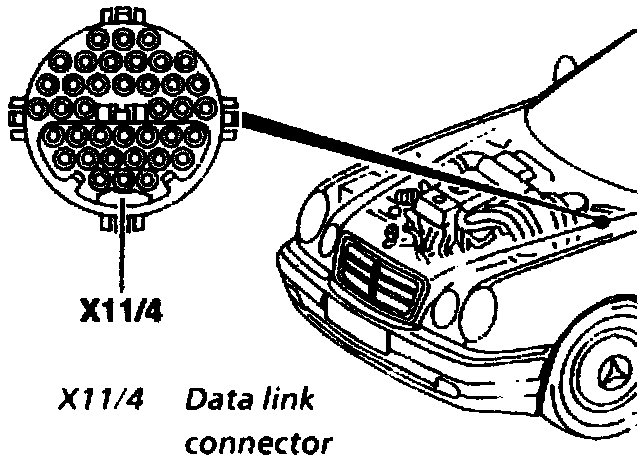 X11/4

X11/4 Data link connector