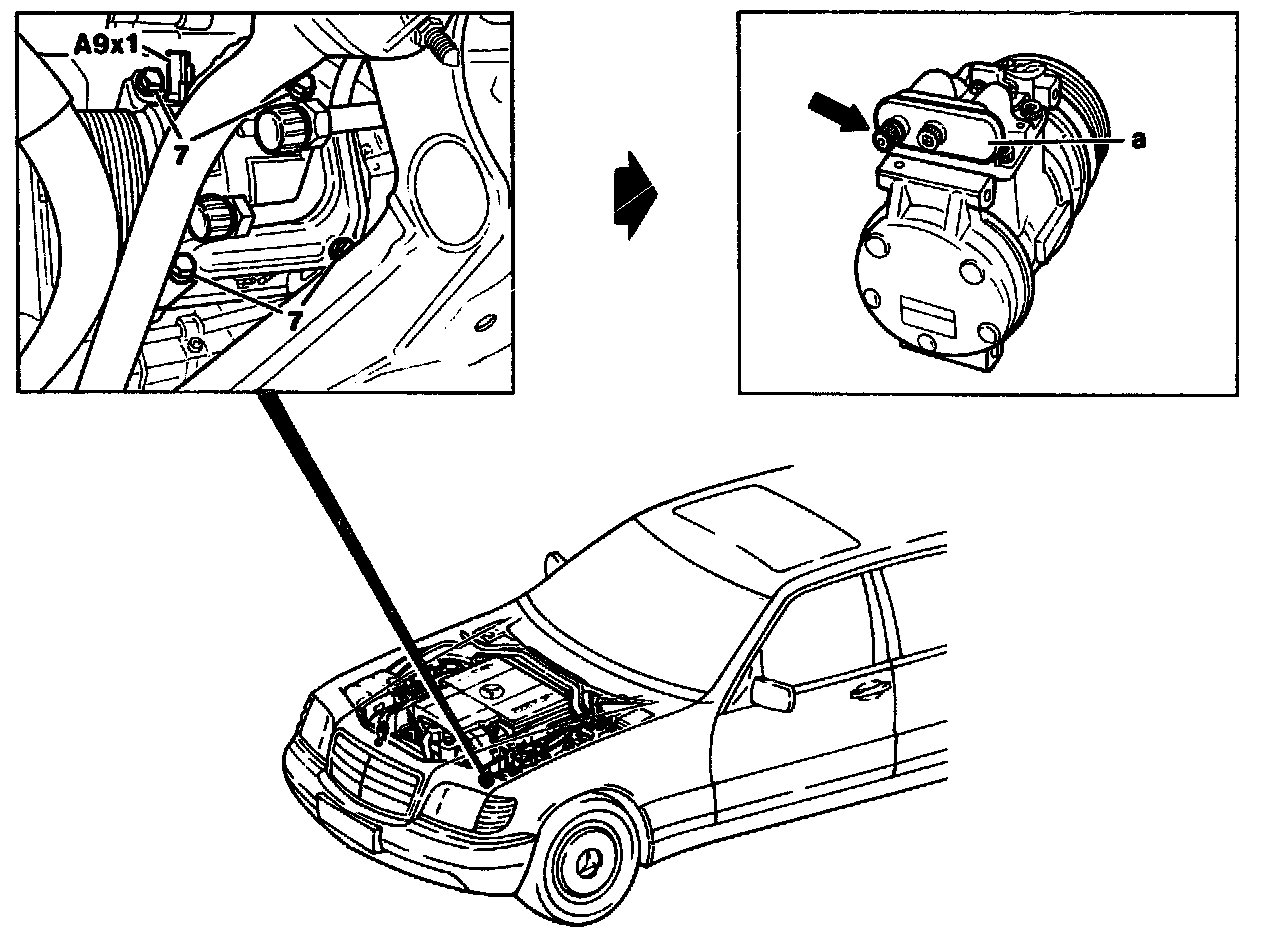 A9x1
7
7
a